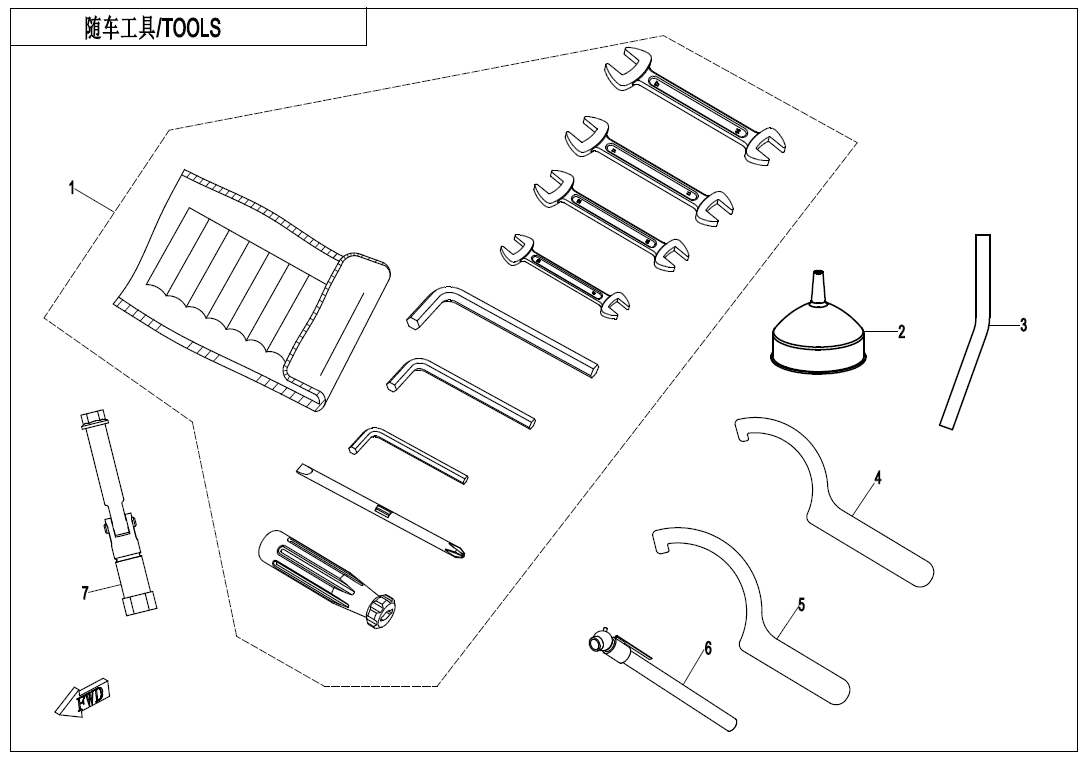 随车工具/TOOLS

1

2

3

4

5

6

7

FWD