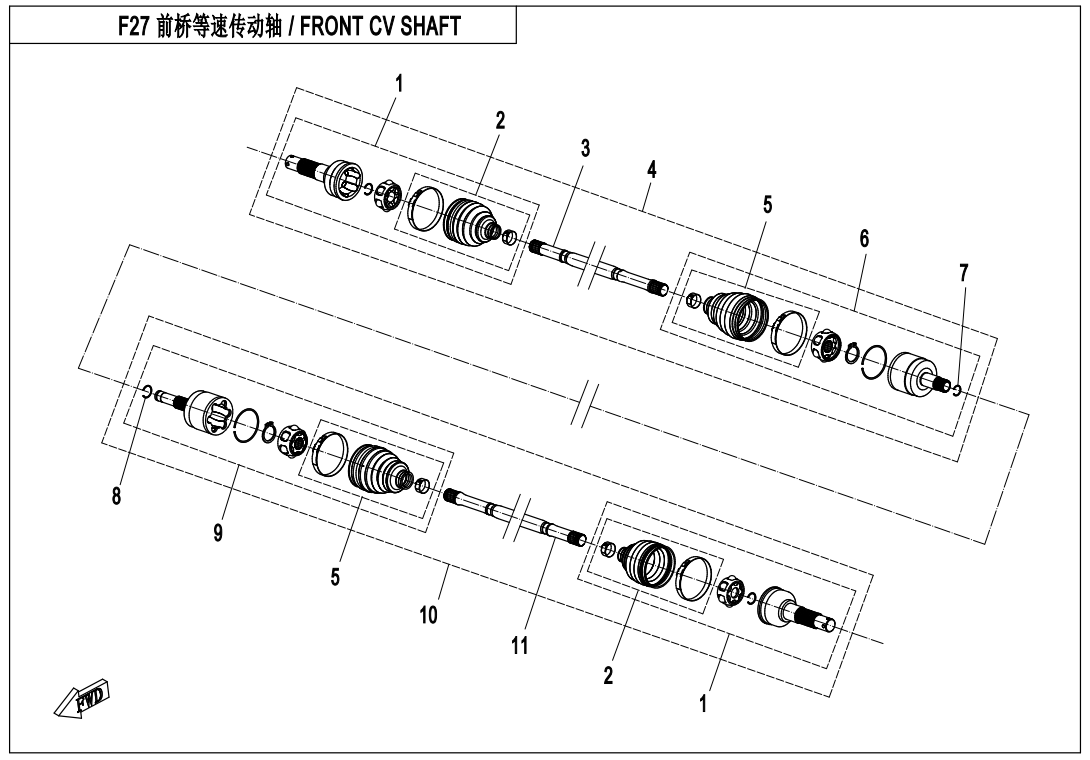 F27 前桥等速传动轴 / FRONT CV SHAFT

1
2
3
4
5
6
7
8
9
5
10
11
2
1
FWD