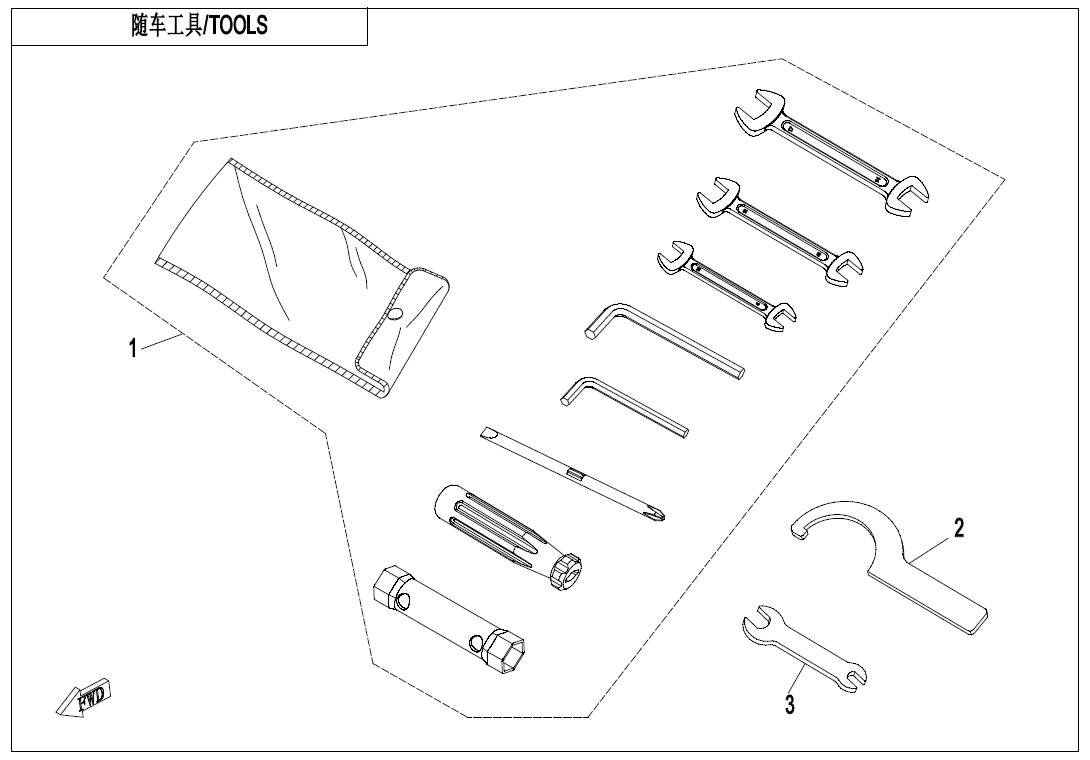 随车工具/TOOLS

1

2

3

FWD