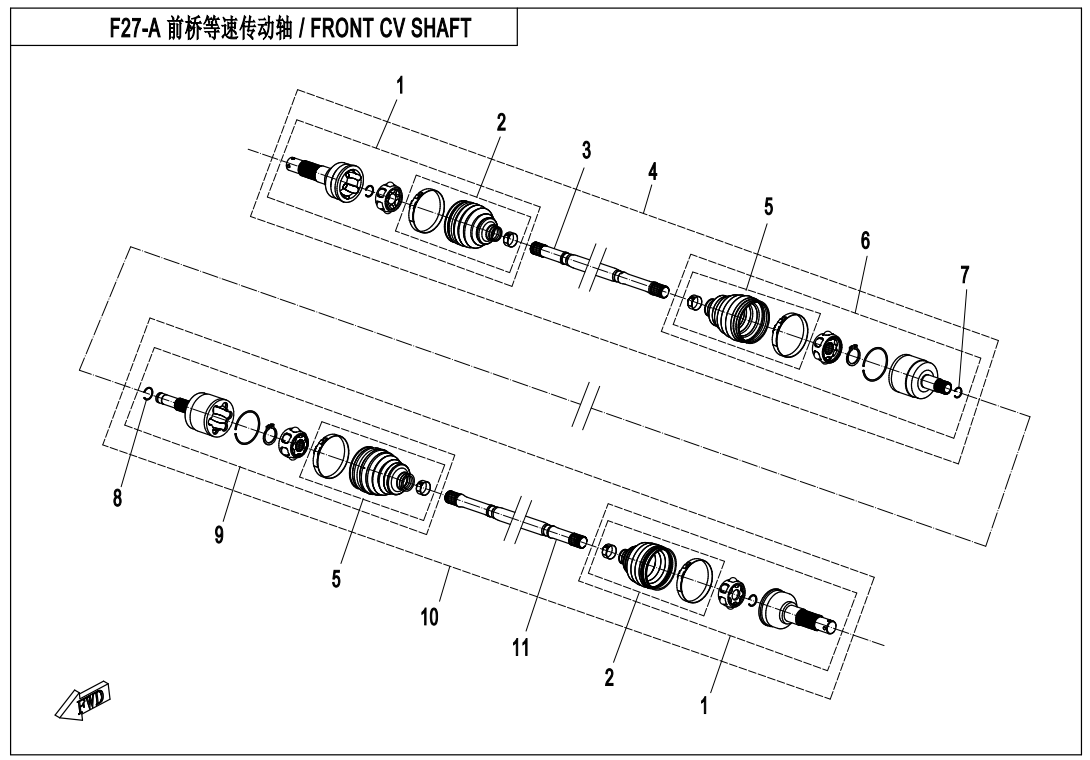 F27-A 前桥等速传动轴 / FRONT CV SHAFT

1
2
3
4
5
6
7
8
9
5
10
11
2
1
FWD