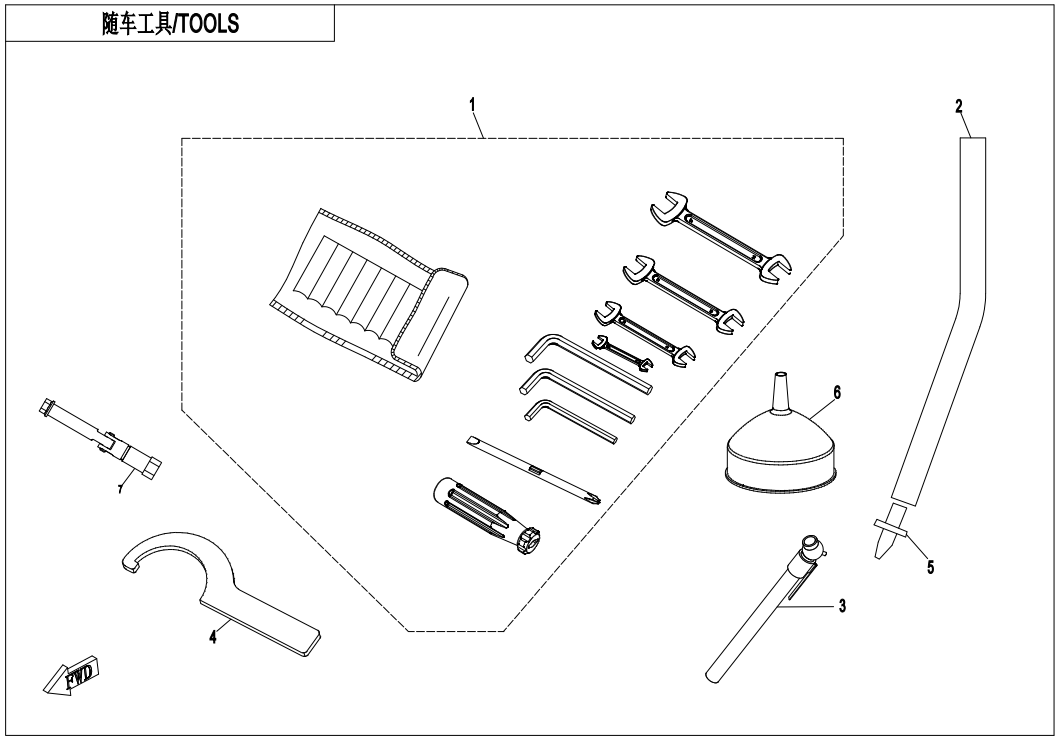 随车工具/TOOLS

1

2

6

7

5

4

3

FWD