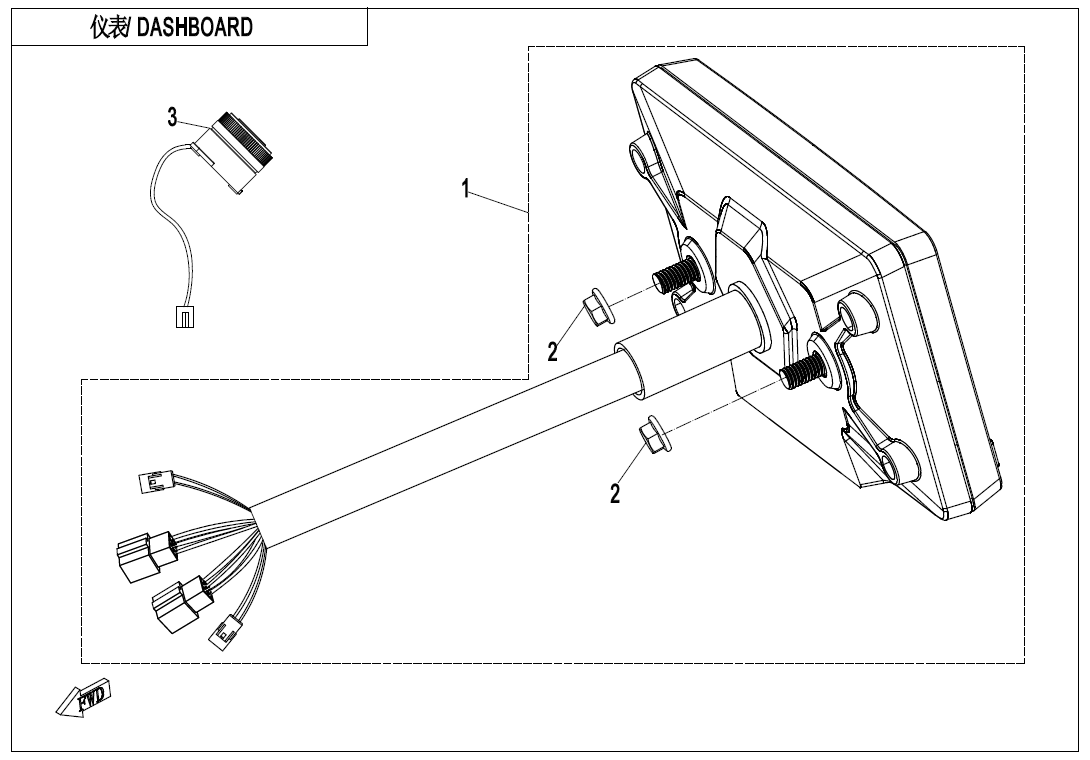 仪表/ DASHBOARD

3

1

2

2

FWD