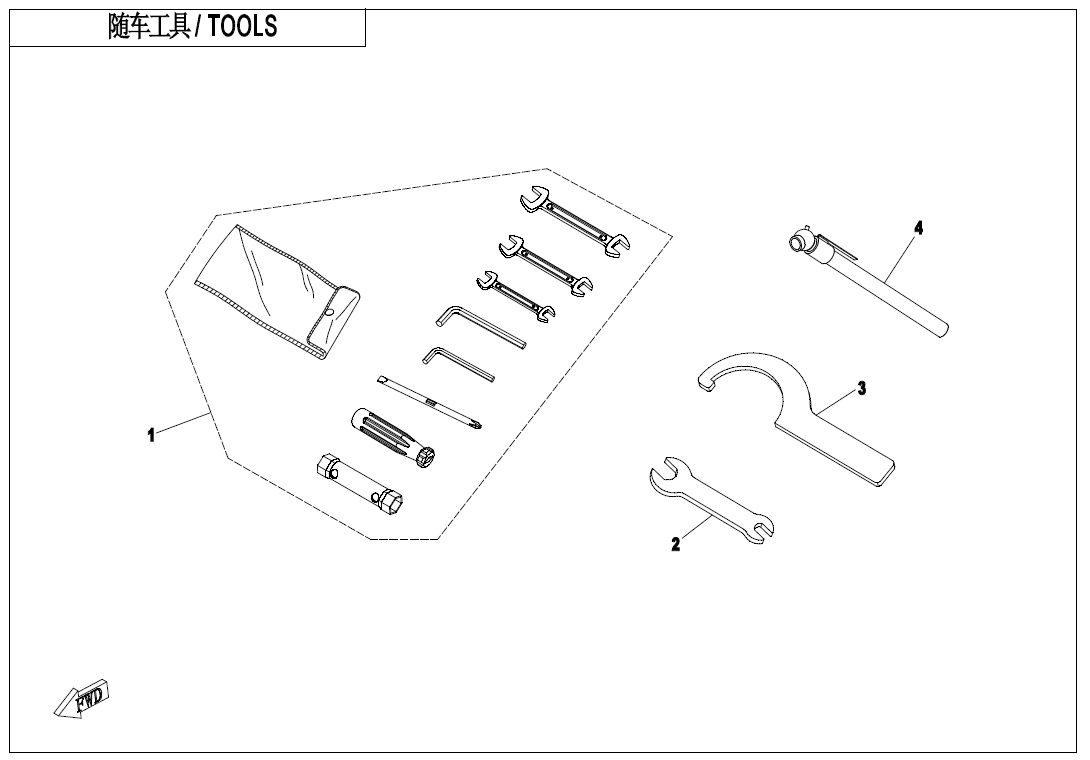 随车工具 / TOOLS

4

3

1

2

FWD