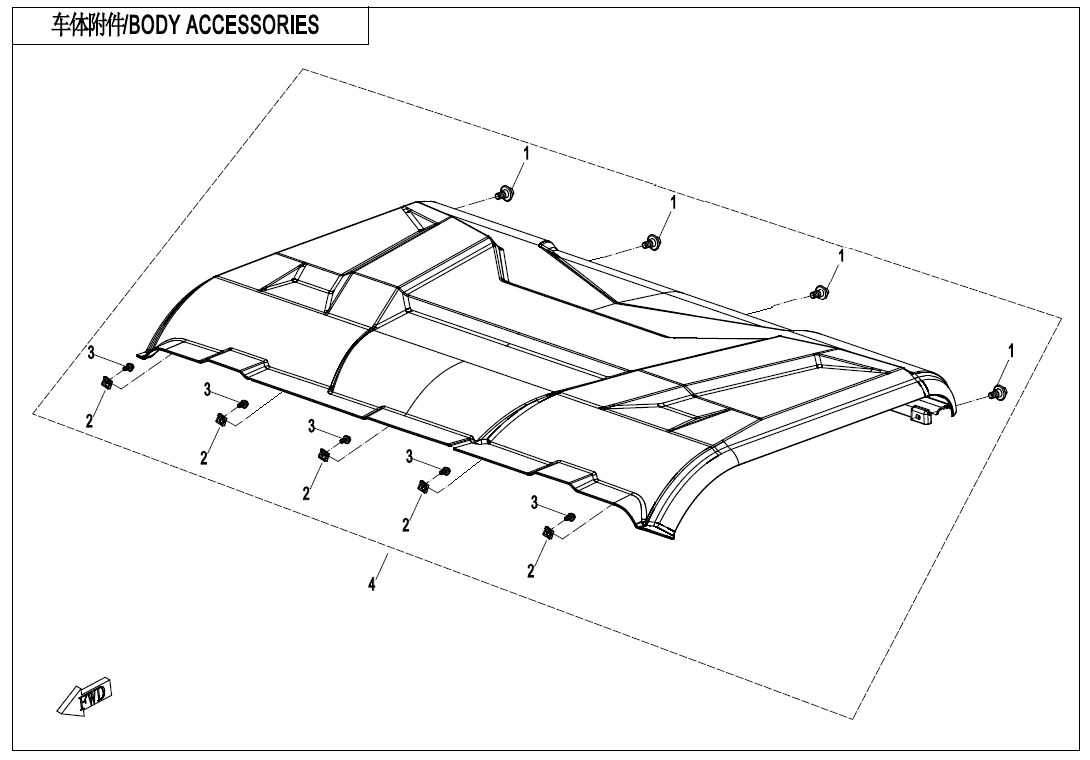 车体附件/BODY ACCESSORIES

1
1
1
1
3
2
3
2
3
2
3
2
3
2
4
FWD