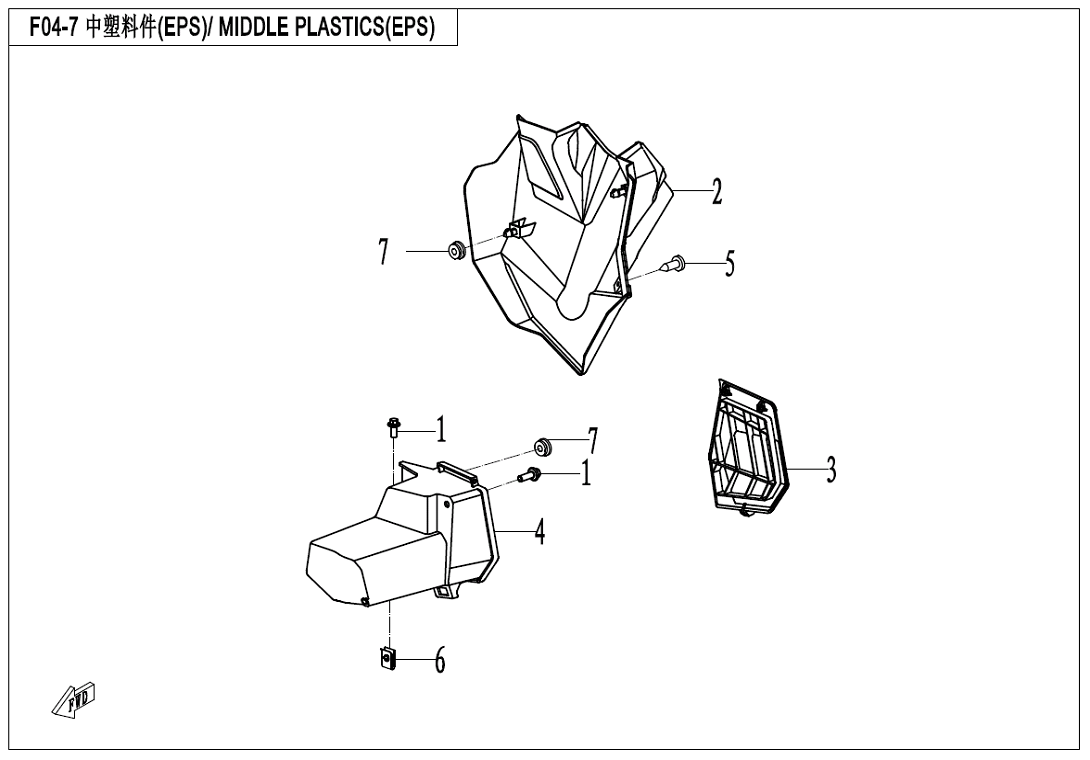 F04-7 中塑料件(EPS)/ MIDDLE PLASTICS(EPS)

2
7
5
1
7
1
3
4
6
FWD