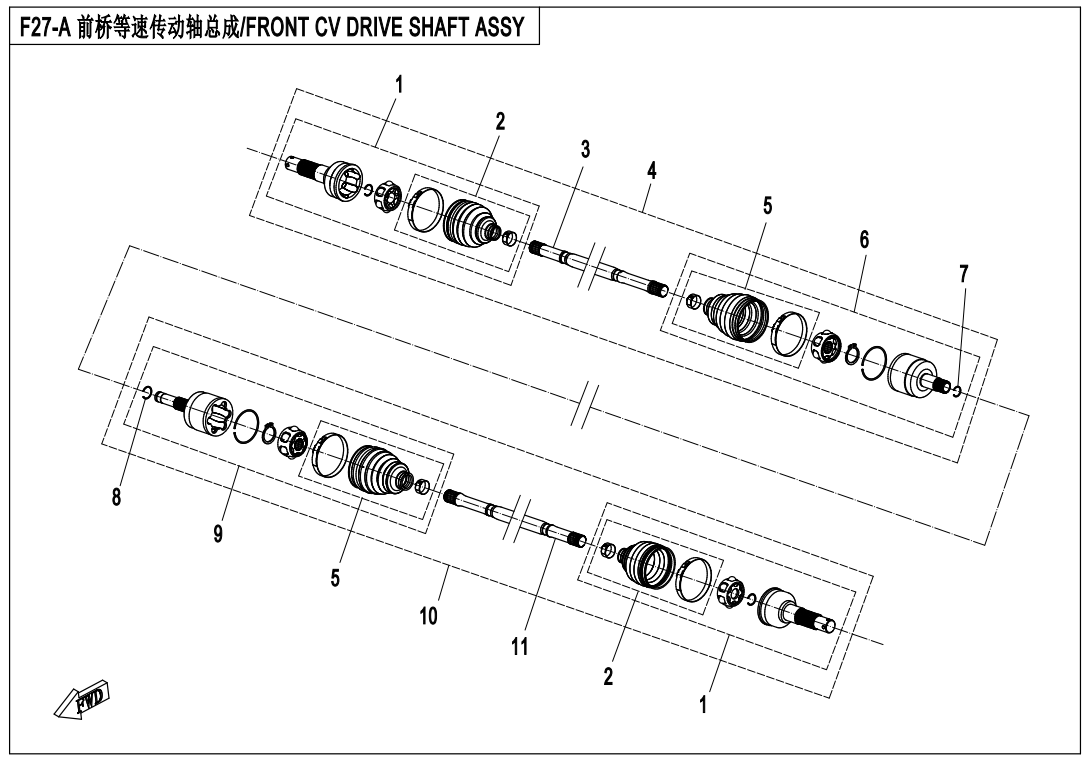 F27-A 前桥等速传动轴总成/FRONT CV DRIVE SHAFT ASSY

1
2
3
4
5
6
7
8
9
5
10
11
2
1
FWD