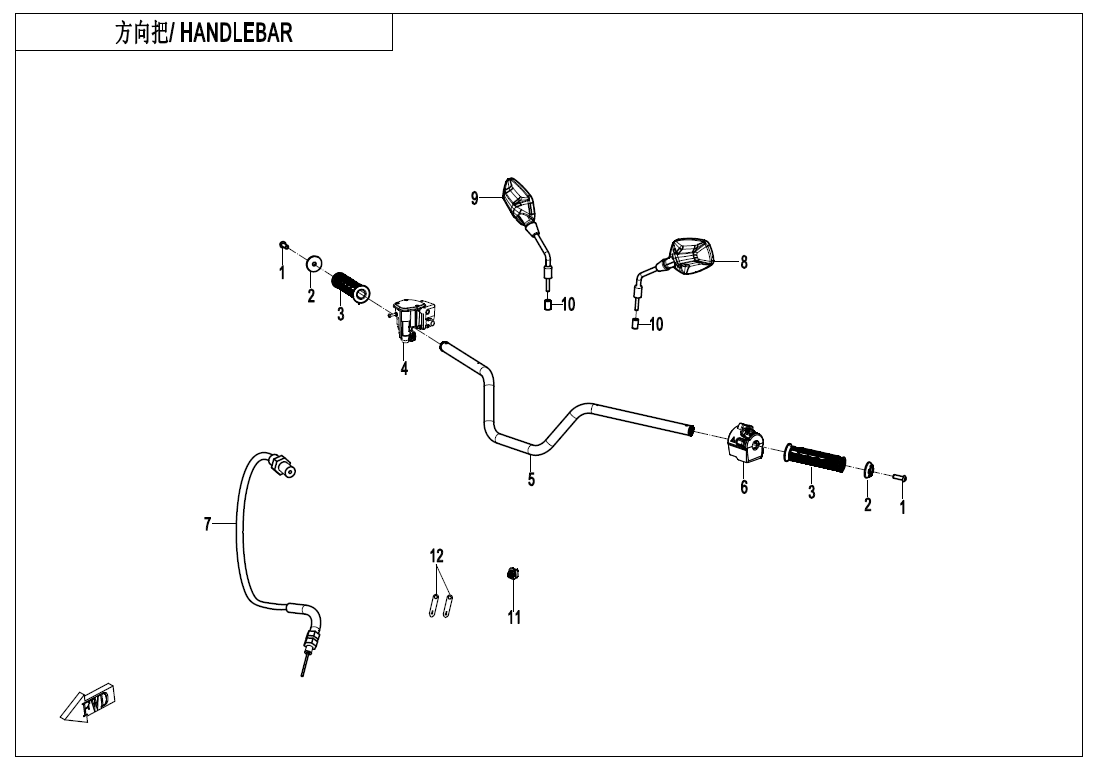 方向把/ HANDLEBAR

9
8
1
2
3
10
10
4
5
6
3
2
1
7
12
11
FWD