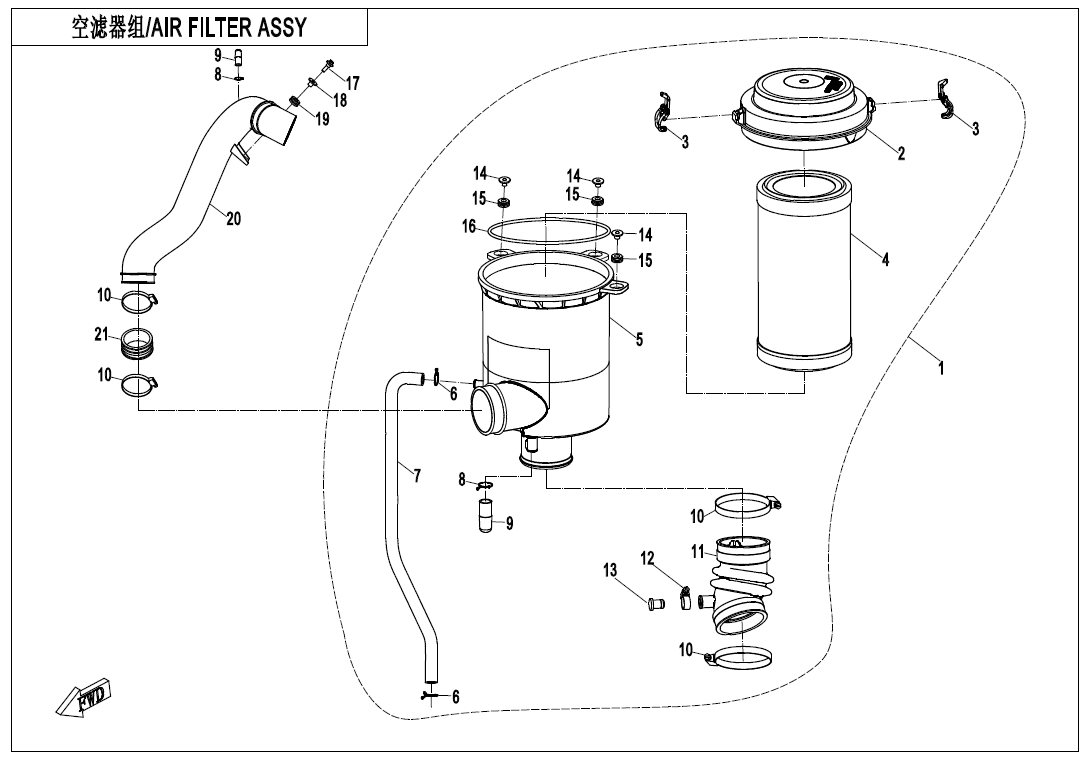 空滤器组/AIR FILTER ASSY

9
8
17
18
19
20
10
21
10
3
2
3
14
15
14
15
16
14
15
4
5
1
6
7
8
9
10
11
12
13
10
6
FWD