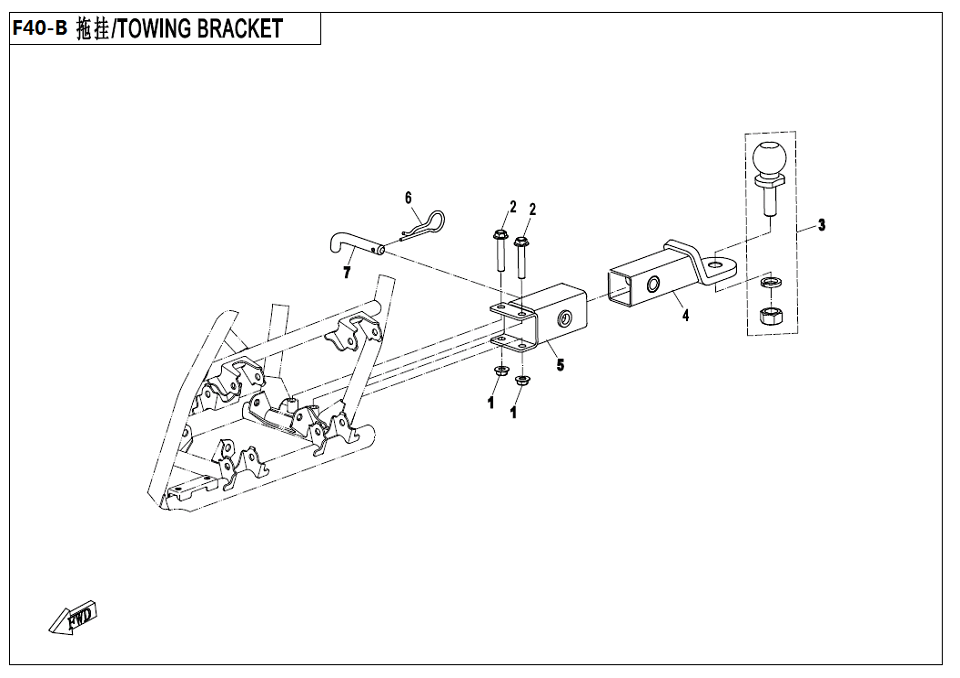 F40-B 拖挂/TOWING BRACKET

6
2
2
3
7
4
5
1
1
FWD