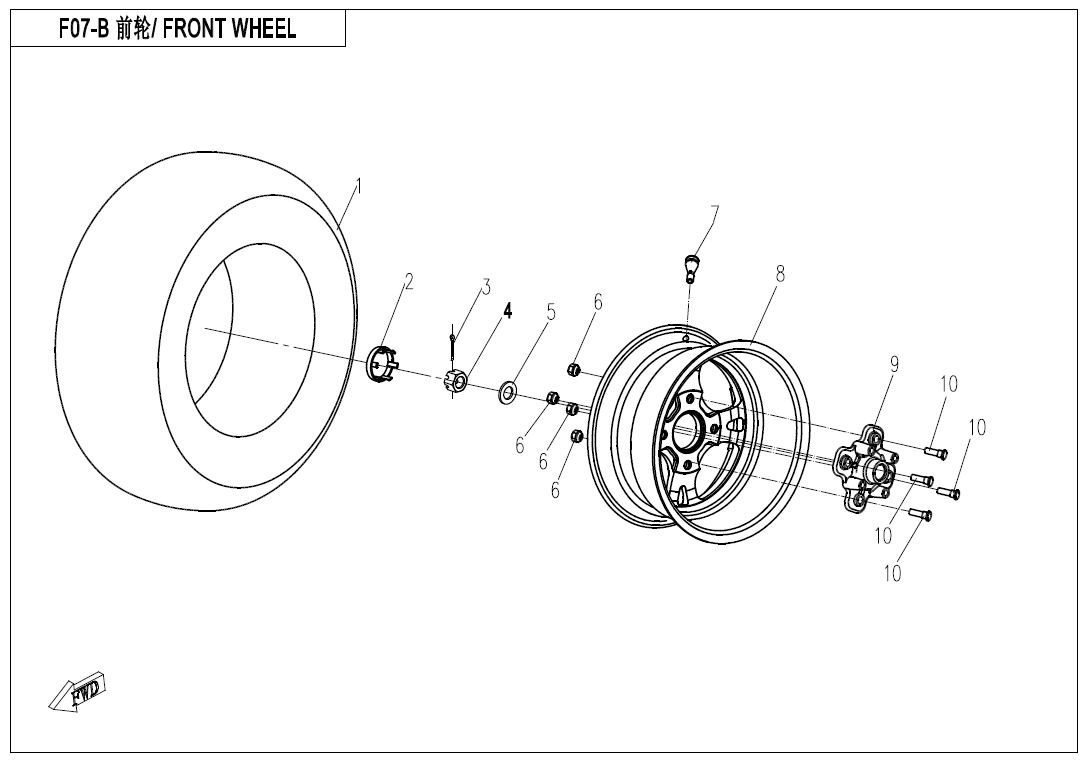 F07-B 前轮/ FRONT WHEEL

1
2
3
4
5
6
6
6
6
7
8
9
10
10
10
10

FWD