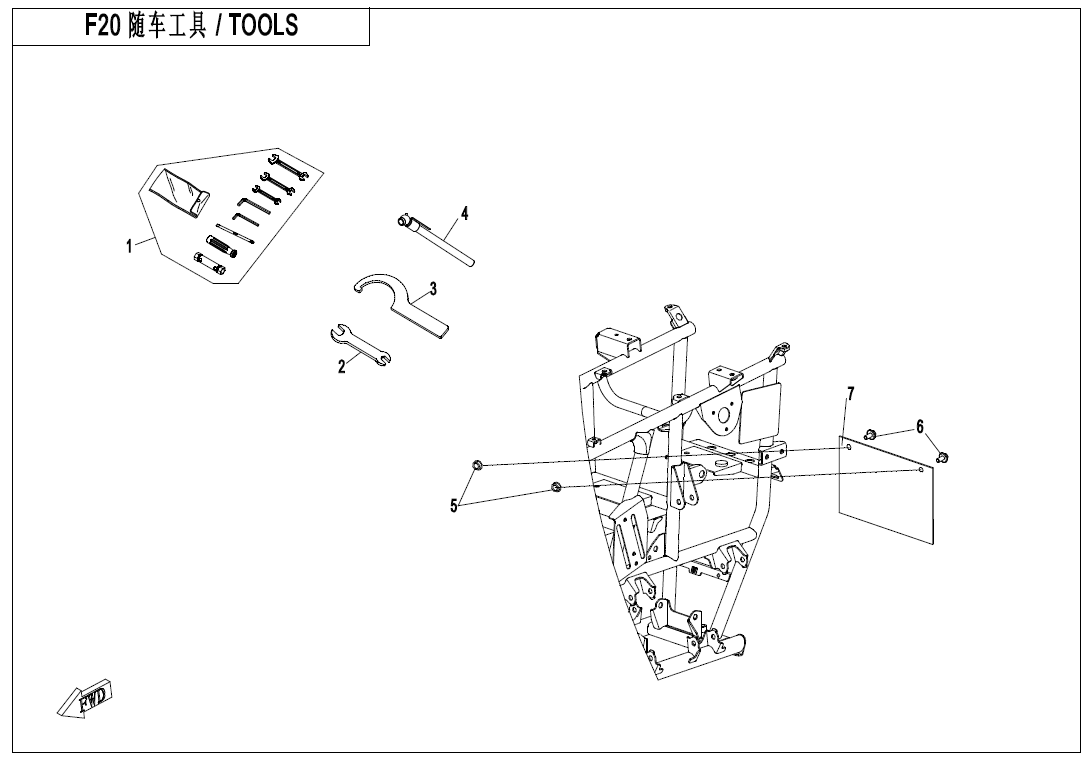 F20 随车工具 / TOOLS

1

4

3

2

7

6

5

FWD