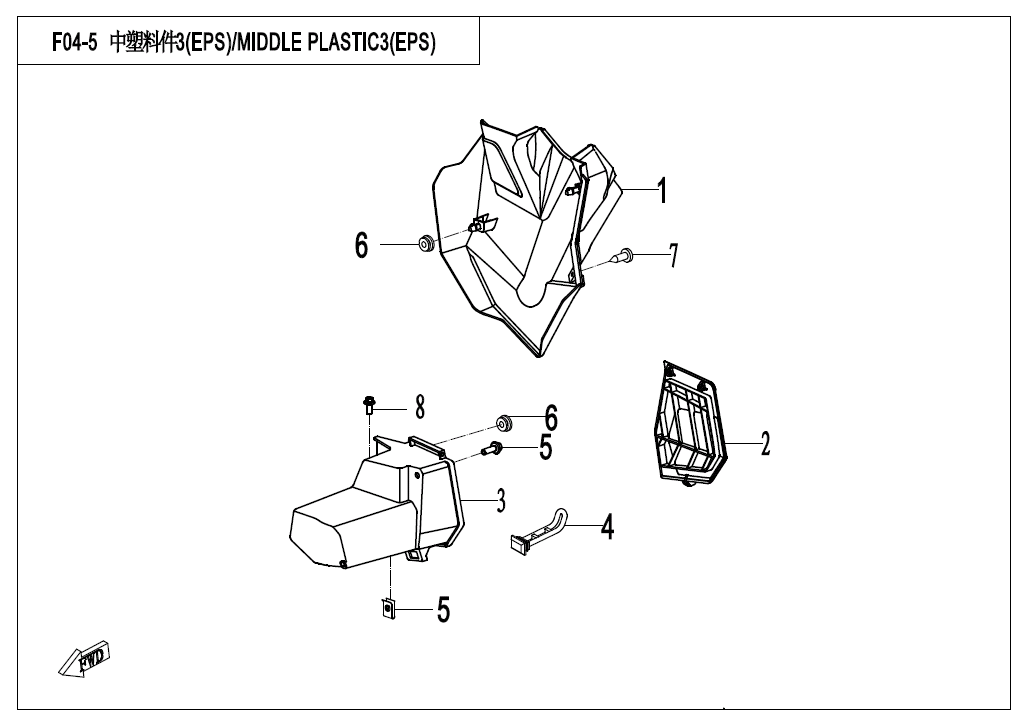 F04-5 中塑料件3(EPS)/MIDDLE PLASTIC3(EPS)

1

6

7

8

6

5

2

3

4

5

FWD