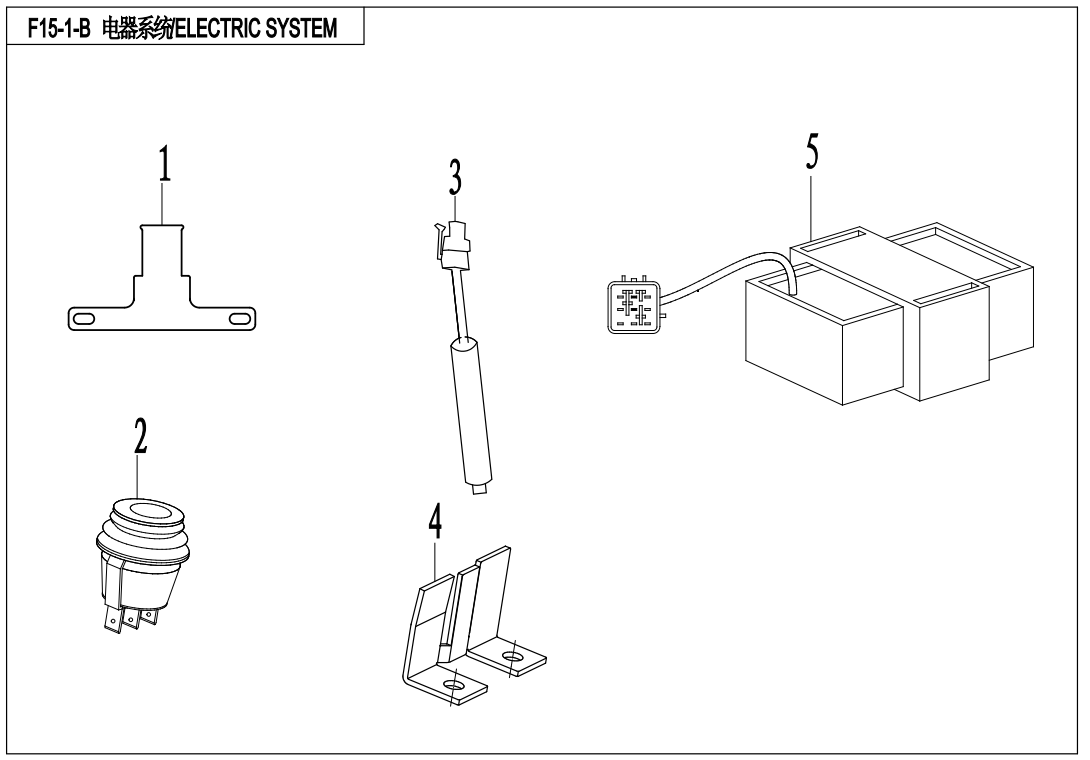 F15-1-B 电器系统/ELECTRIC SYSTEM

1

3

5

2

4