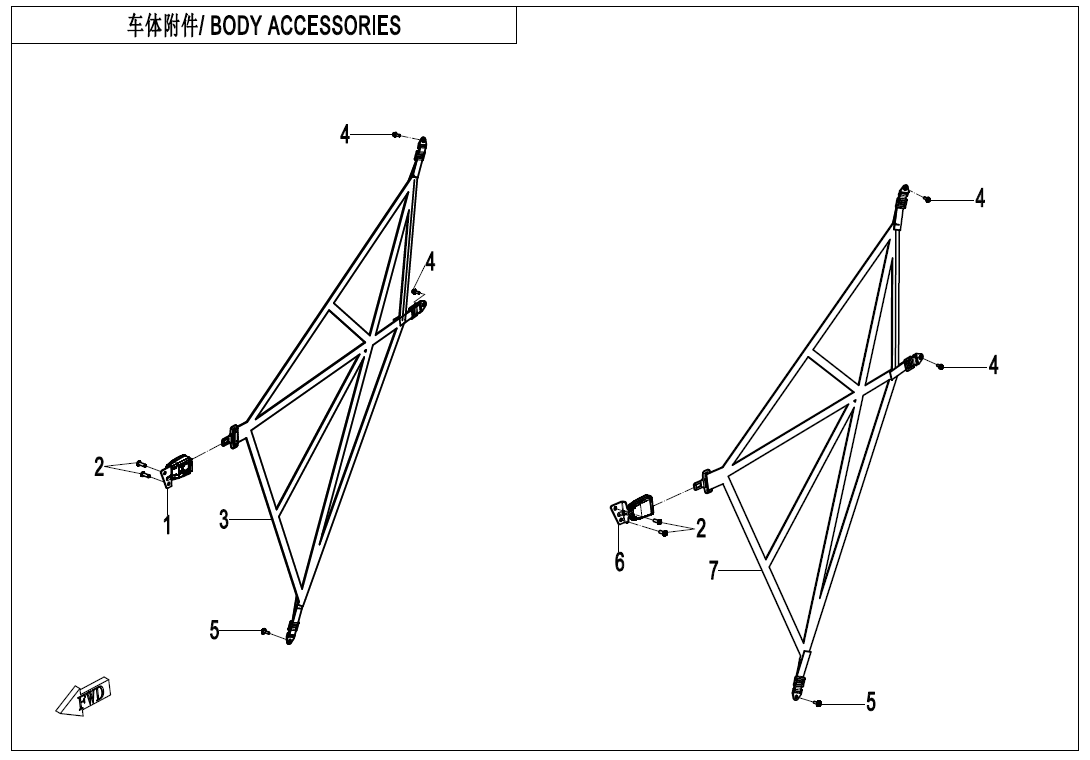 车体附件/ BODY ACCESSORIES

4
4
2
1
3
5
FWD
4
4
2
6
7
5