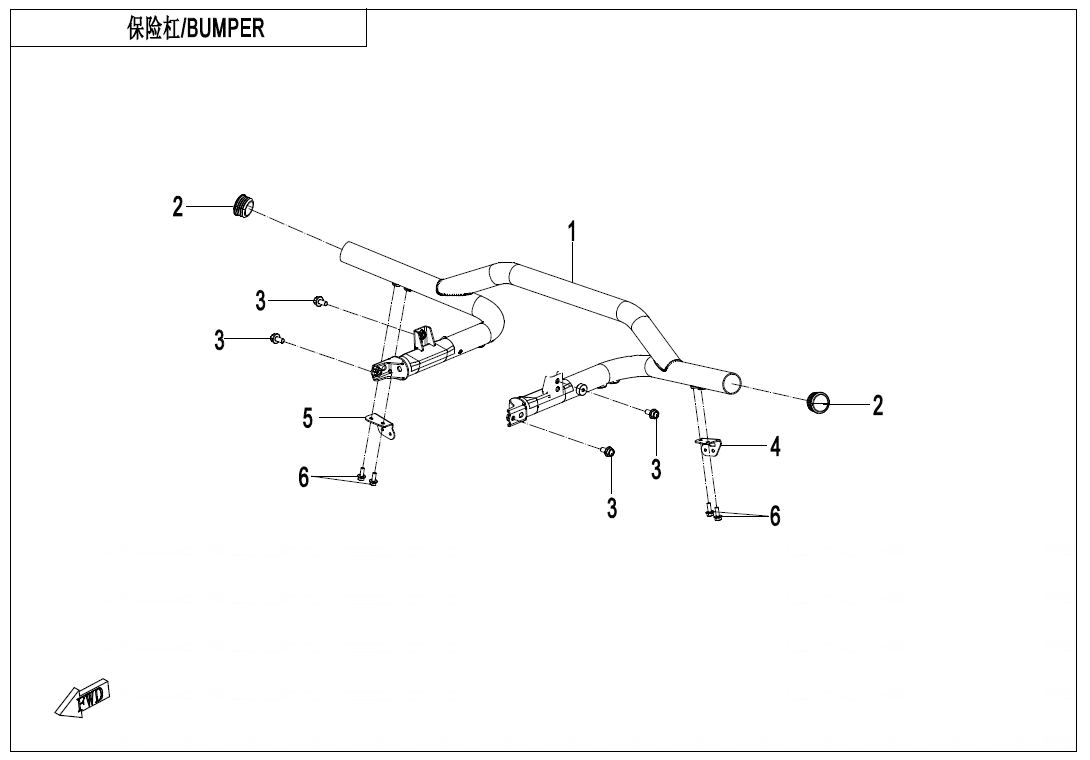 保险杠/BUMPER

2
1
3
3
5
6
2
4
3
3
6
FWD