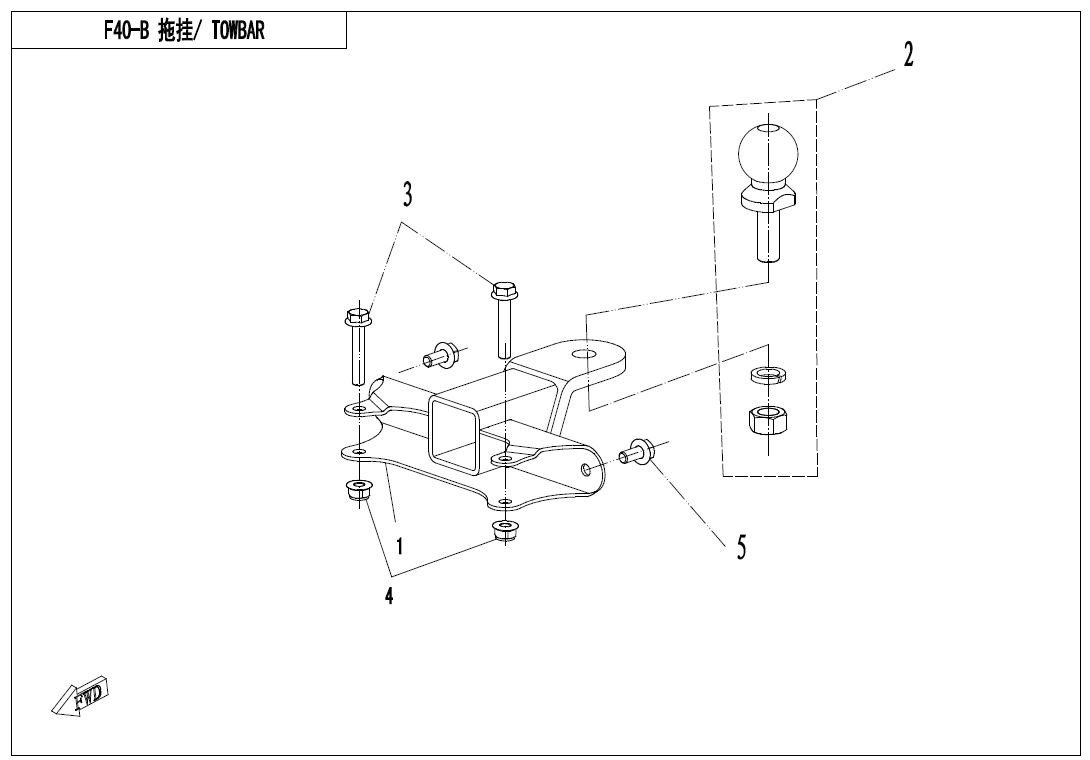 F40-B 拖挂/ TOWBAR

2

3

1

4

5

FWD