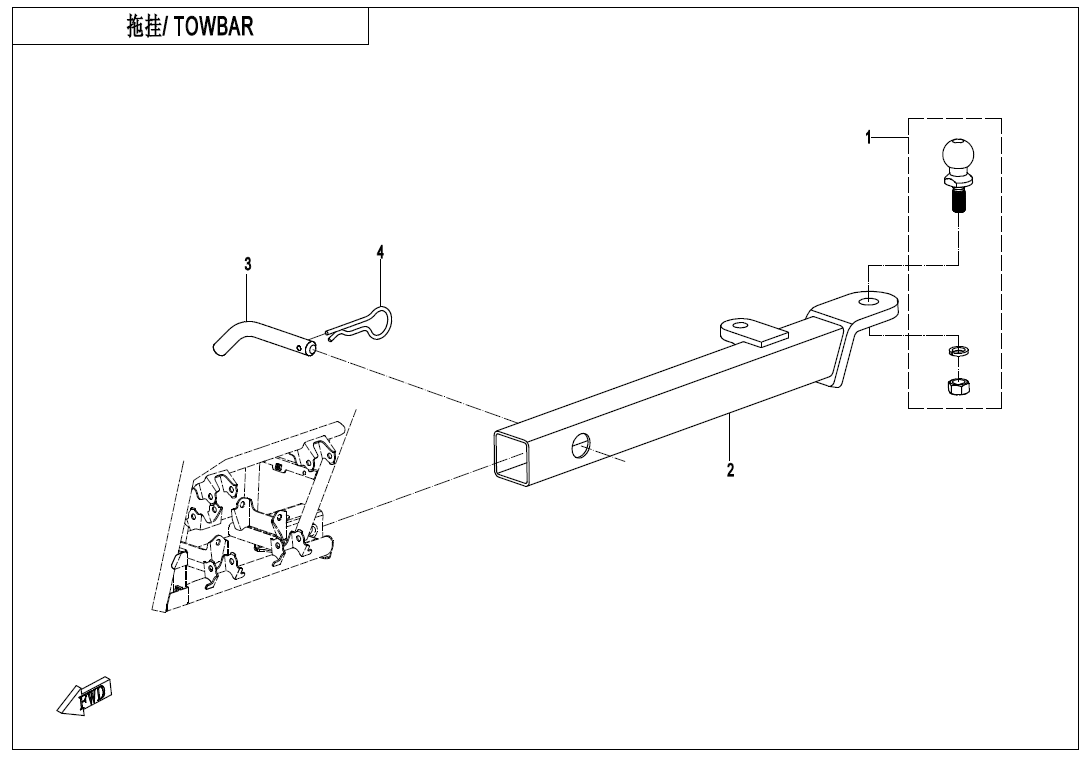 拖挂/ TOWBAR

1

3

4

2

FWD