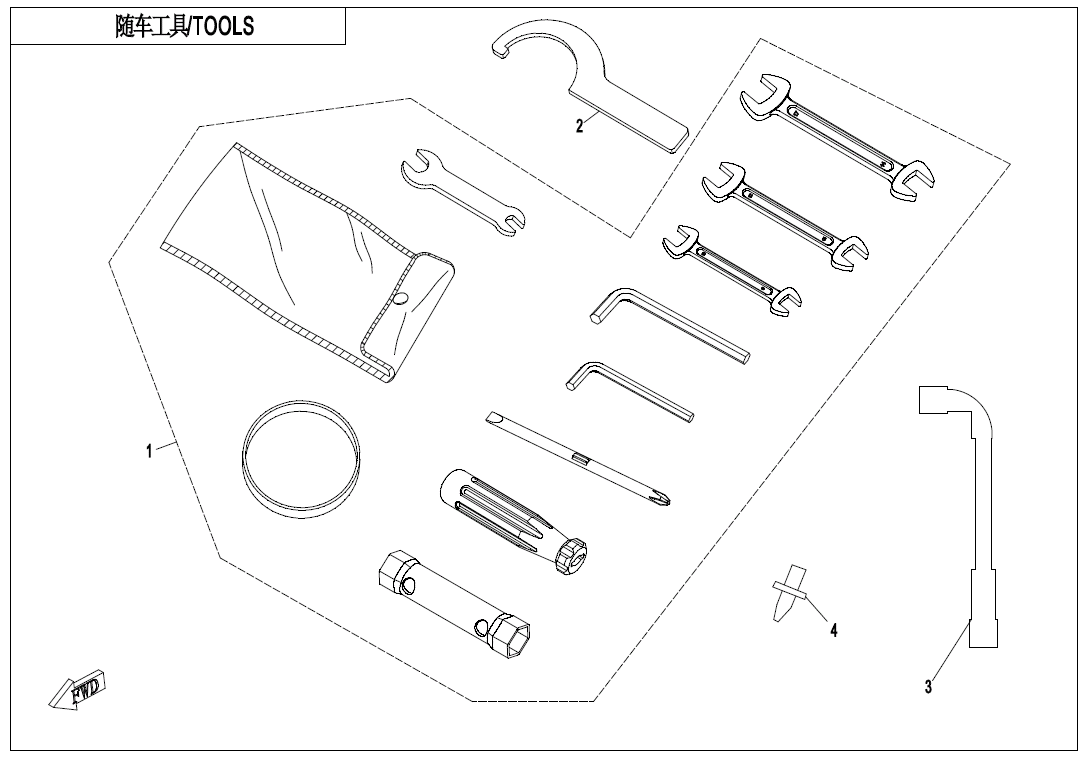 随车工具/TOOLS

2

1

4

3

FWD