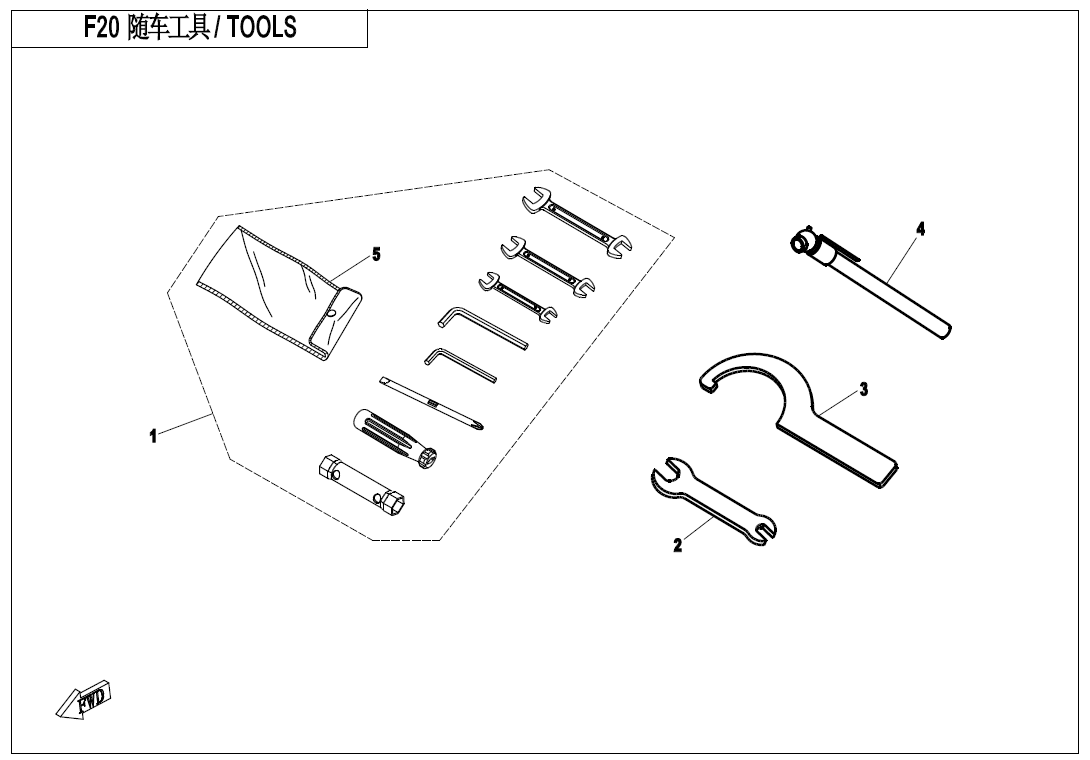 F20 随车工具 / TOOLS

5

4

3

1

2

FWD