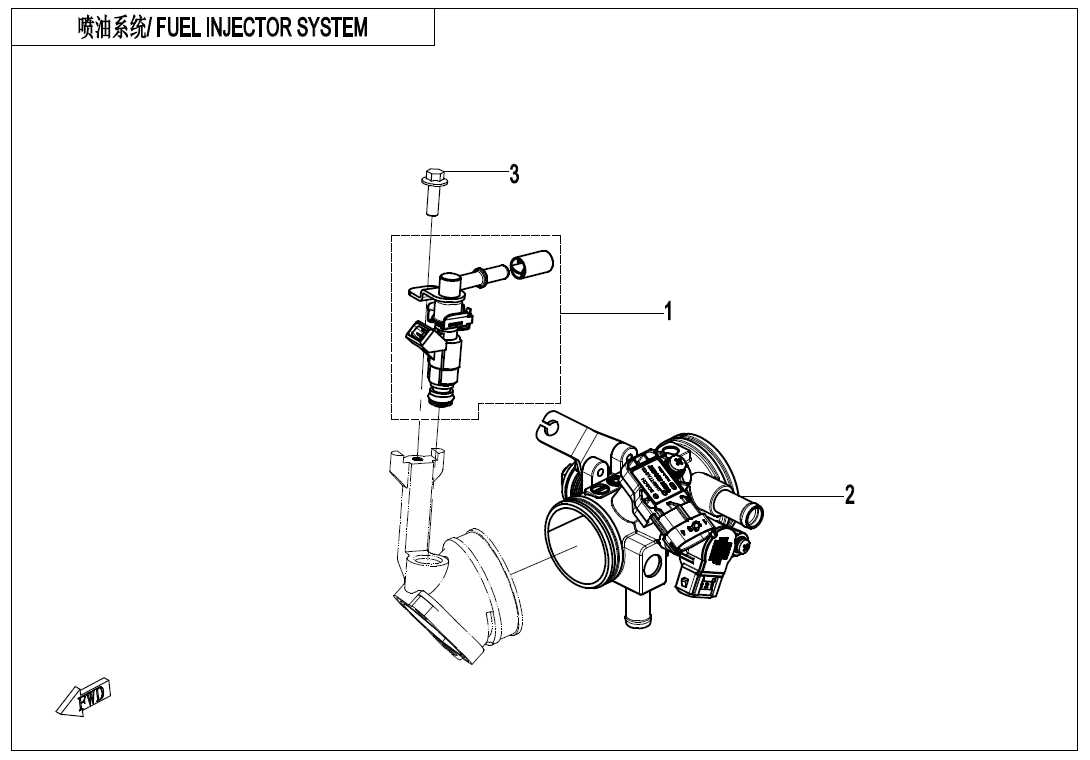 喷油系统/ FUEL INJECTOR SYSTEM

3

1

2

FWD