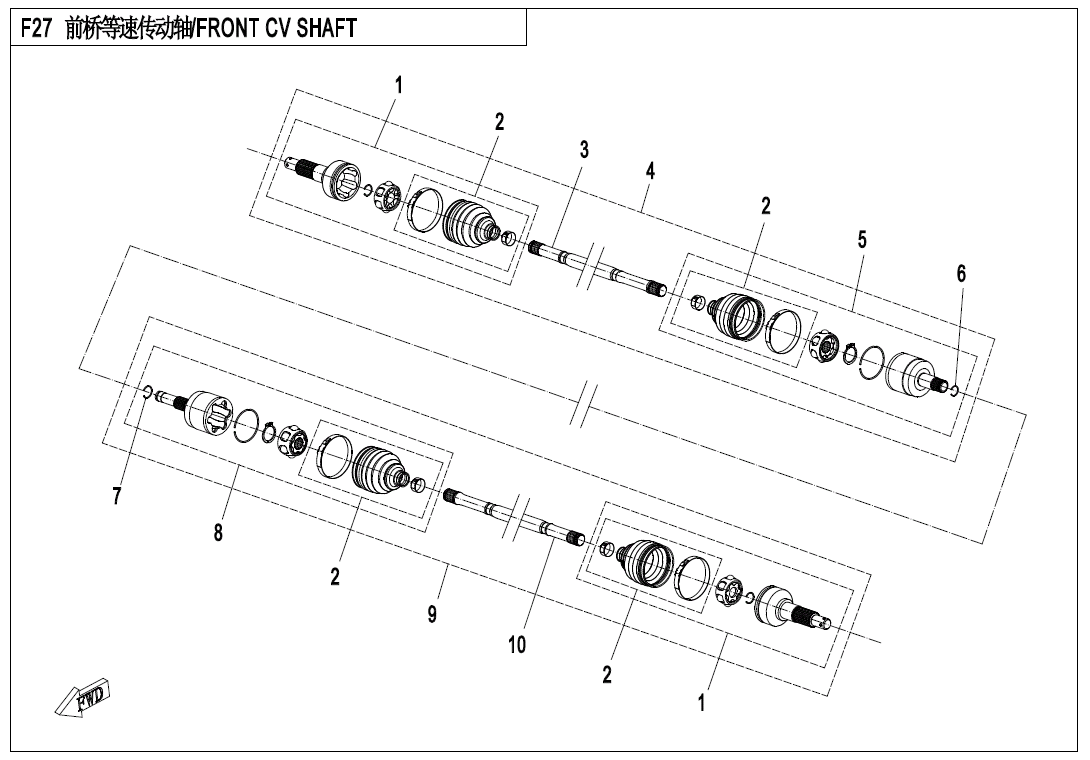 F27 前桥等速传动轴/FRONT CV SHAFT

1
2
3
4
2
5
6
7
8
2
9
10
2
1
FWD