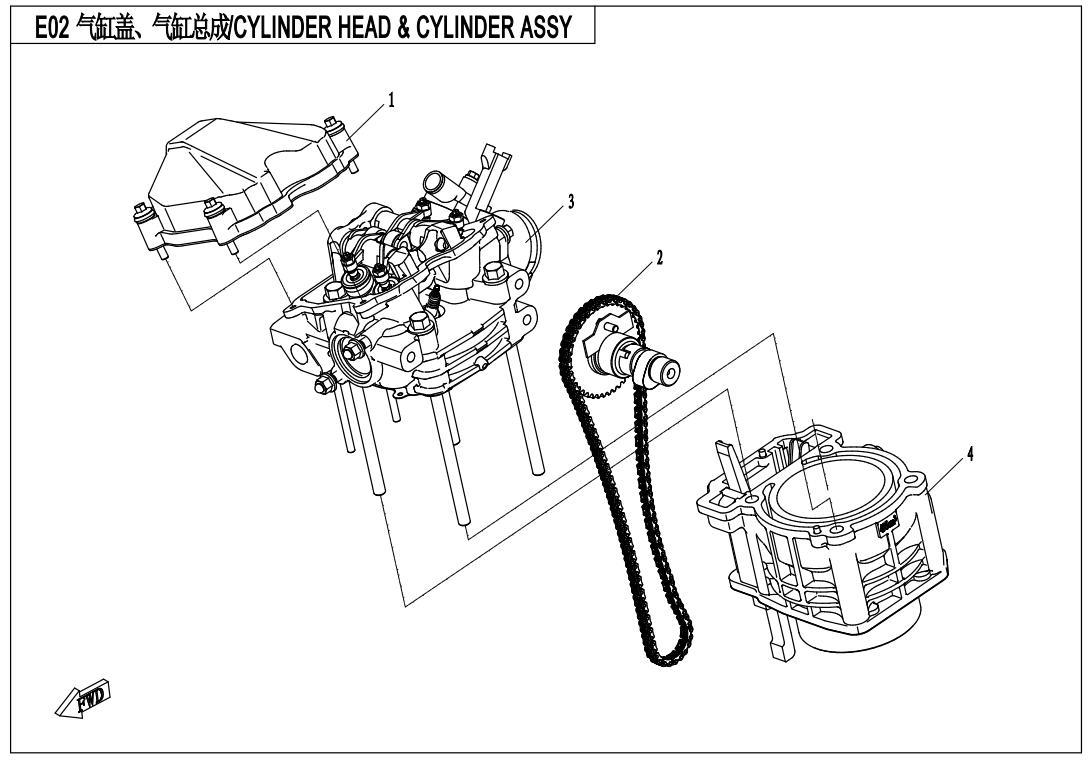 E02 气缸盖、气缸总成/CYLINDER HEAD & CYLINDER ASSY

1

3

2

4

FWD