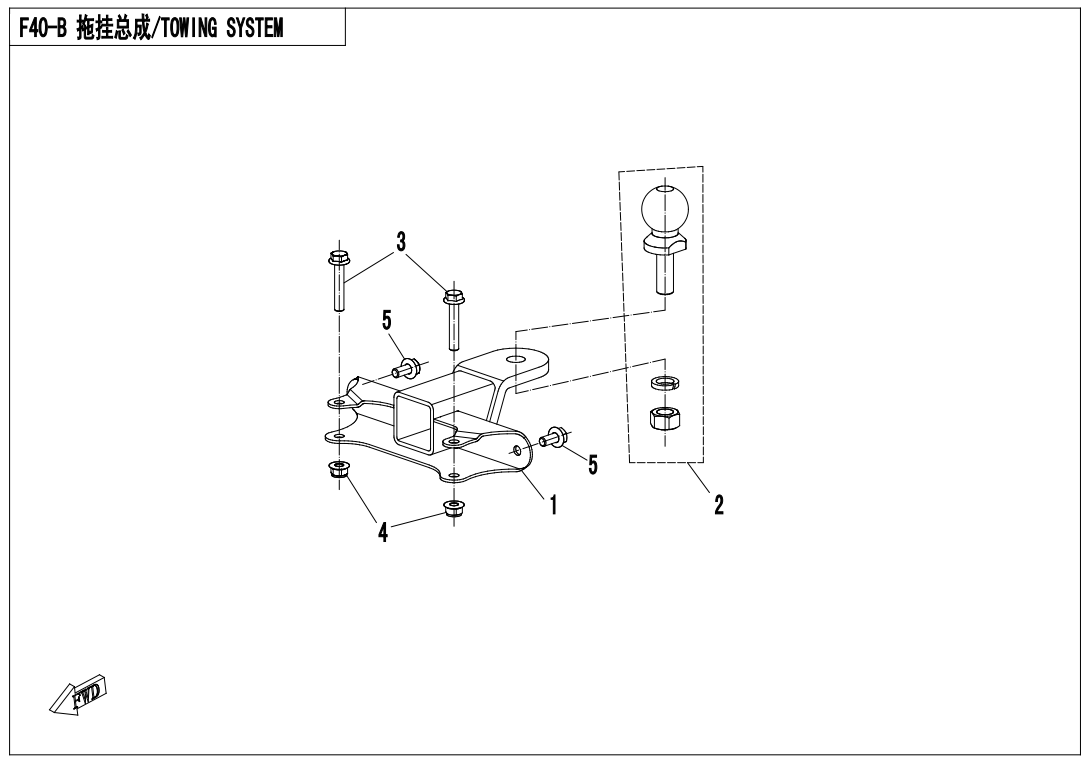 F40-B 拖挂总成/TOWING SYSTEM

3

5

5

1

2

4

FWD