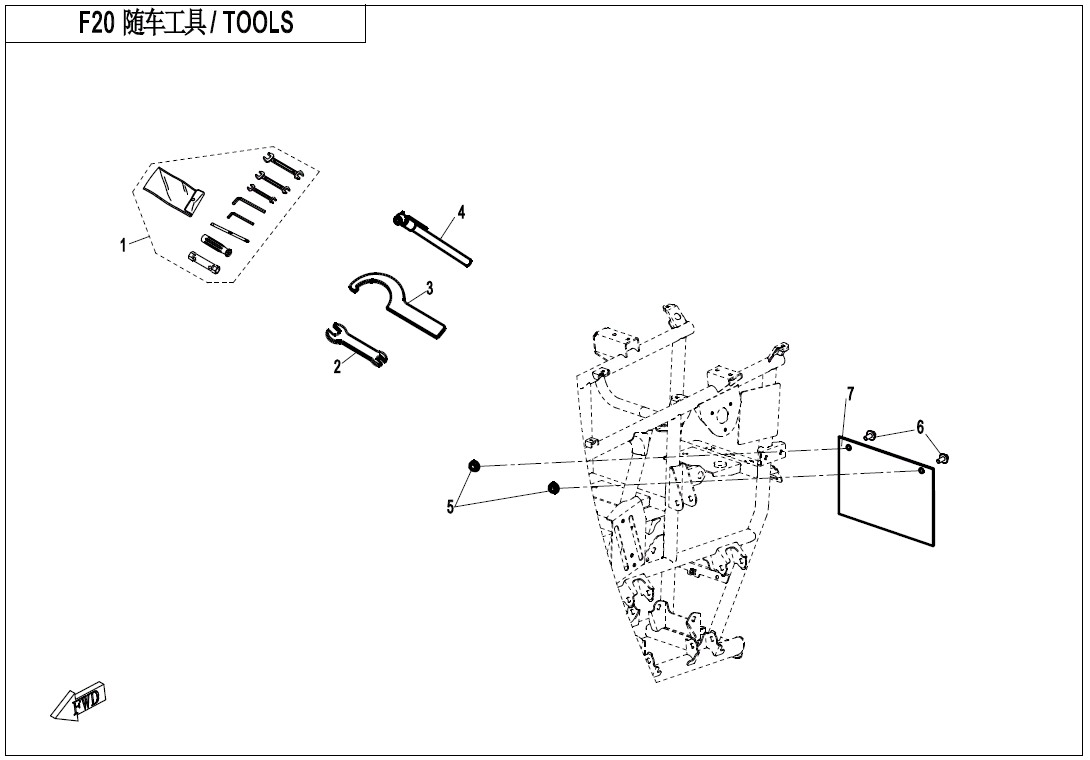 F20 随车工具 / TOOLS

1

4

3

2

7

6

5

FWD