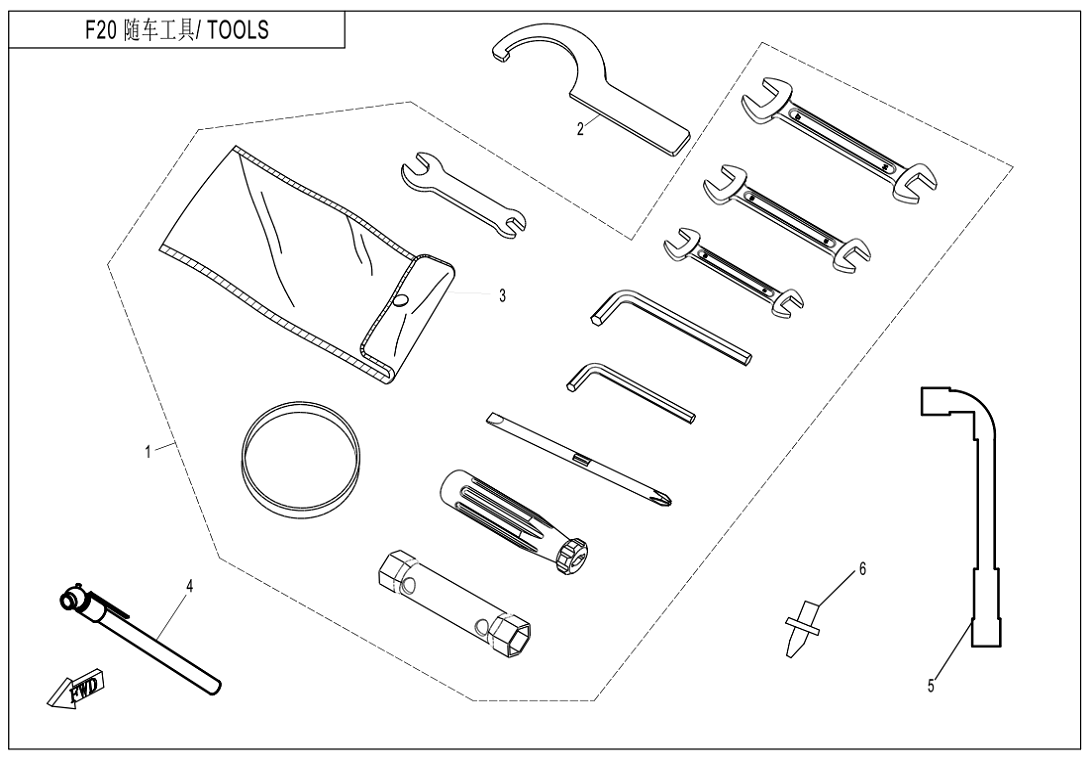 F20 随车工具/ TOOLS

2

3

1

4

FWD

6

5