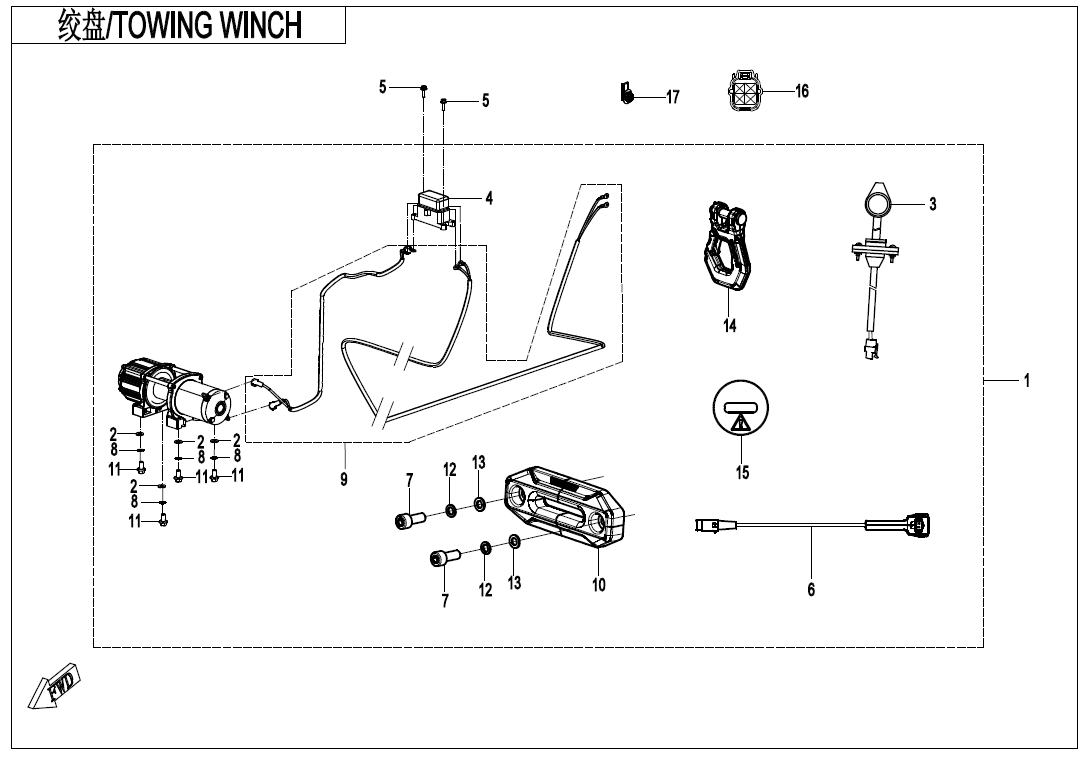 绞盘/TOWING WINCH

5
5
17
16
4
3
14
1
15
2
8
11
2
8
11
2
8
11
2
8
11
9
7
12
13
7
12
13
10
6
FWD