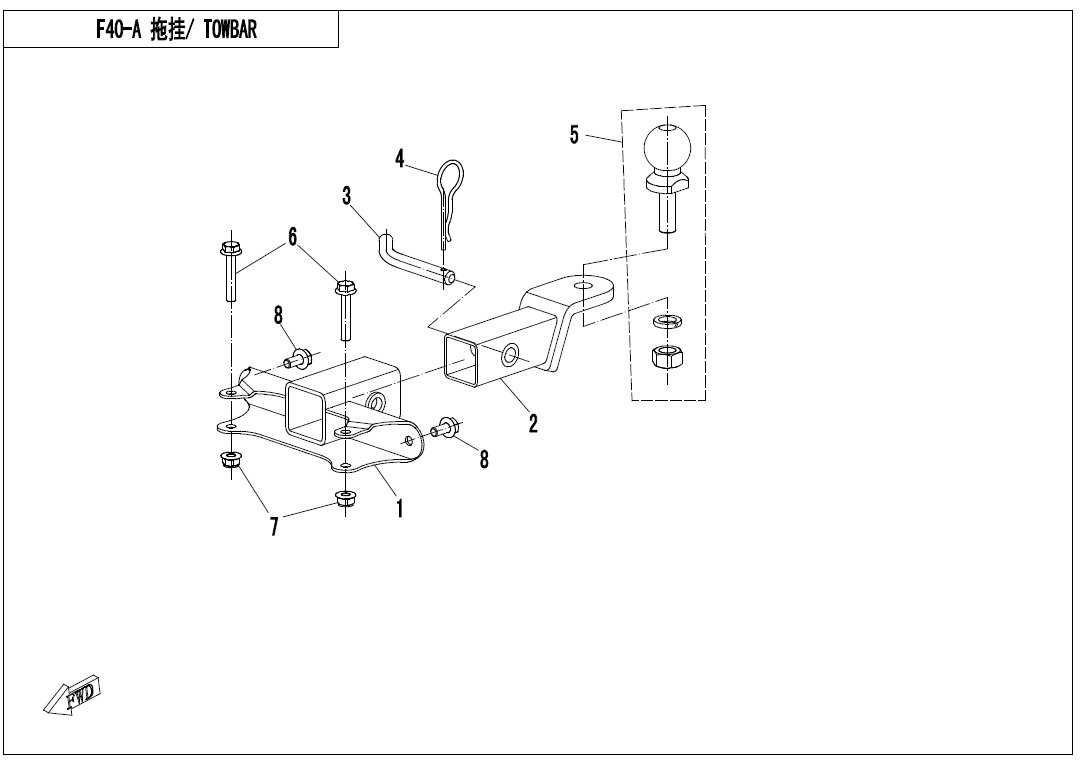 F40-A 拖挂/ TOWBAR

5

4

3

6

8

2

8

1

7

FWD