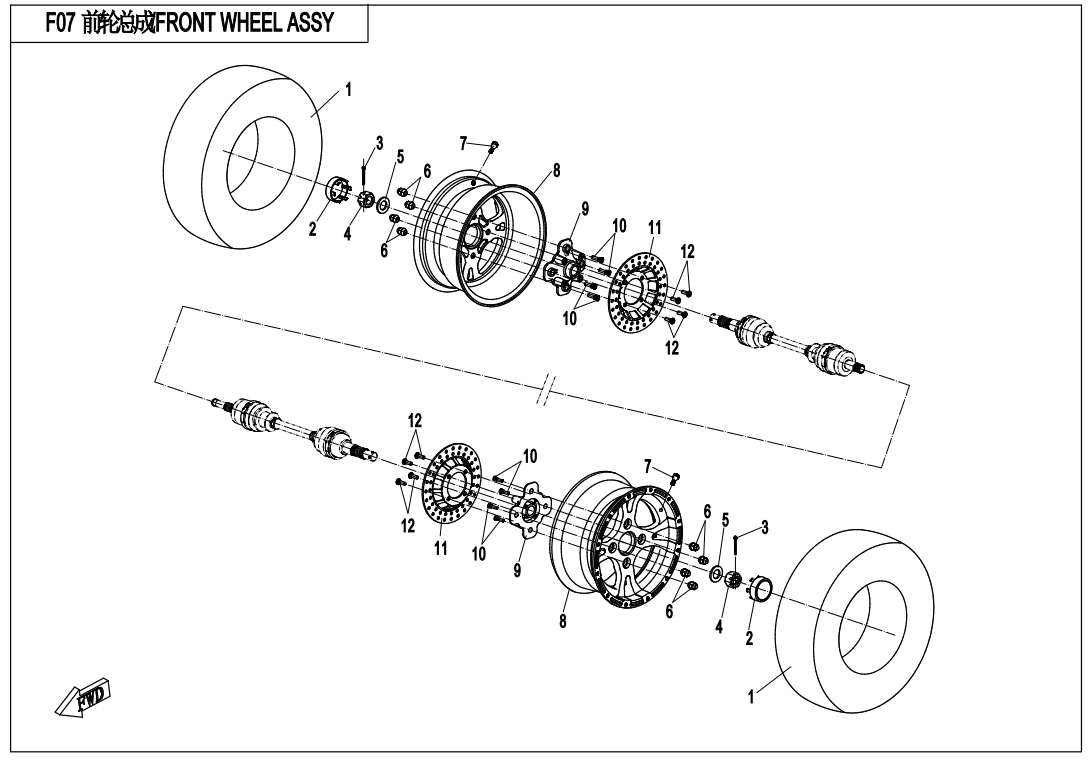 F07 前轮总成FRONT WHEEL ASSY

1
3
5
6
7
8
2
4
6
9
10
11
12
10
12

12
10
7
12
11
10
9
6
5
3
8
6
4
2
1

FWD