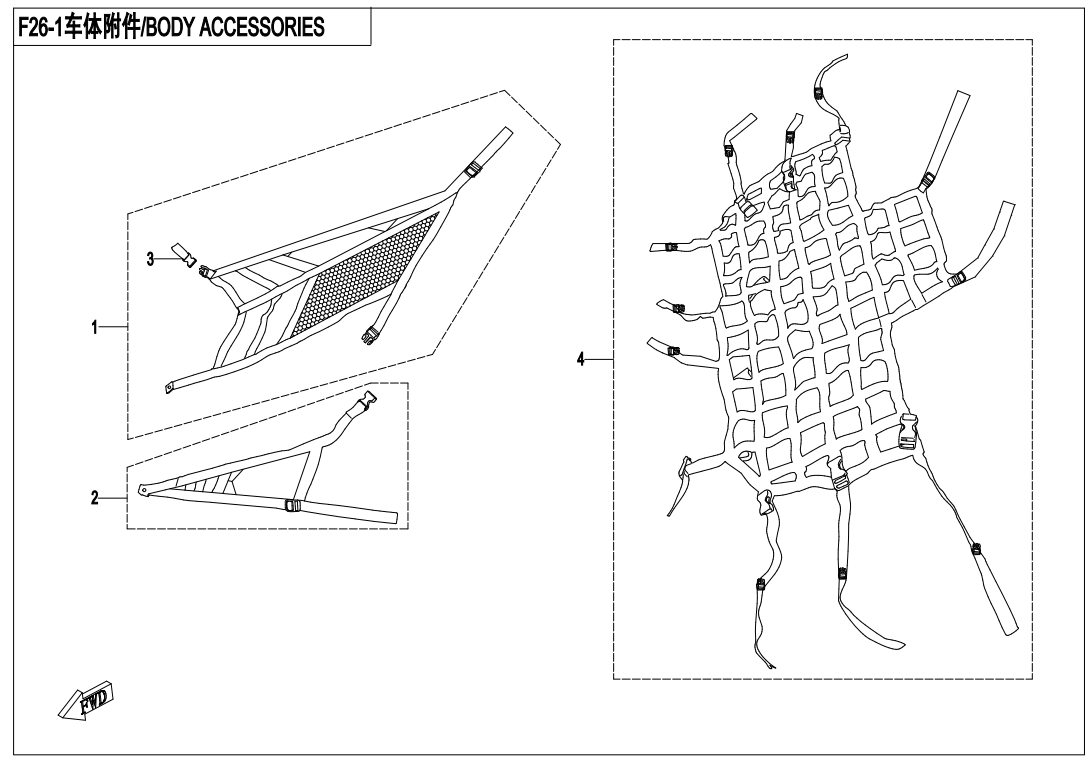 F26-1车体附件/BODY ACCESSORIES

3

1

2

4

FWD