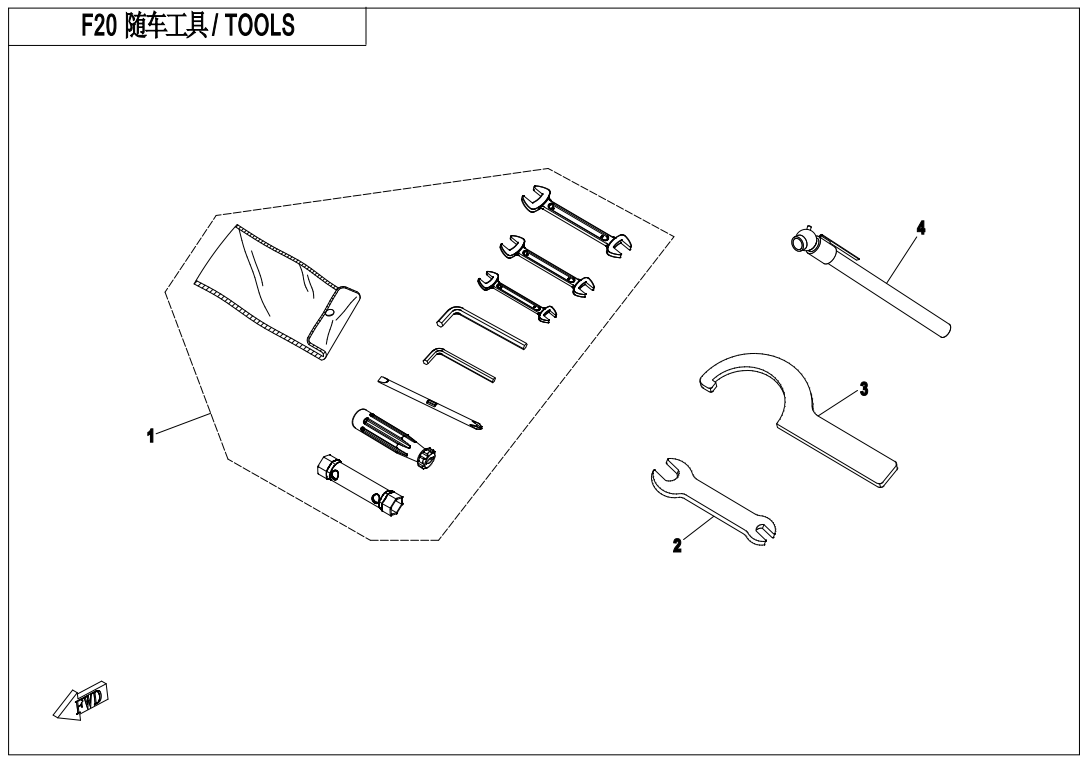 F20 随车工具 / TOOLS

4

3

1

2

FWD