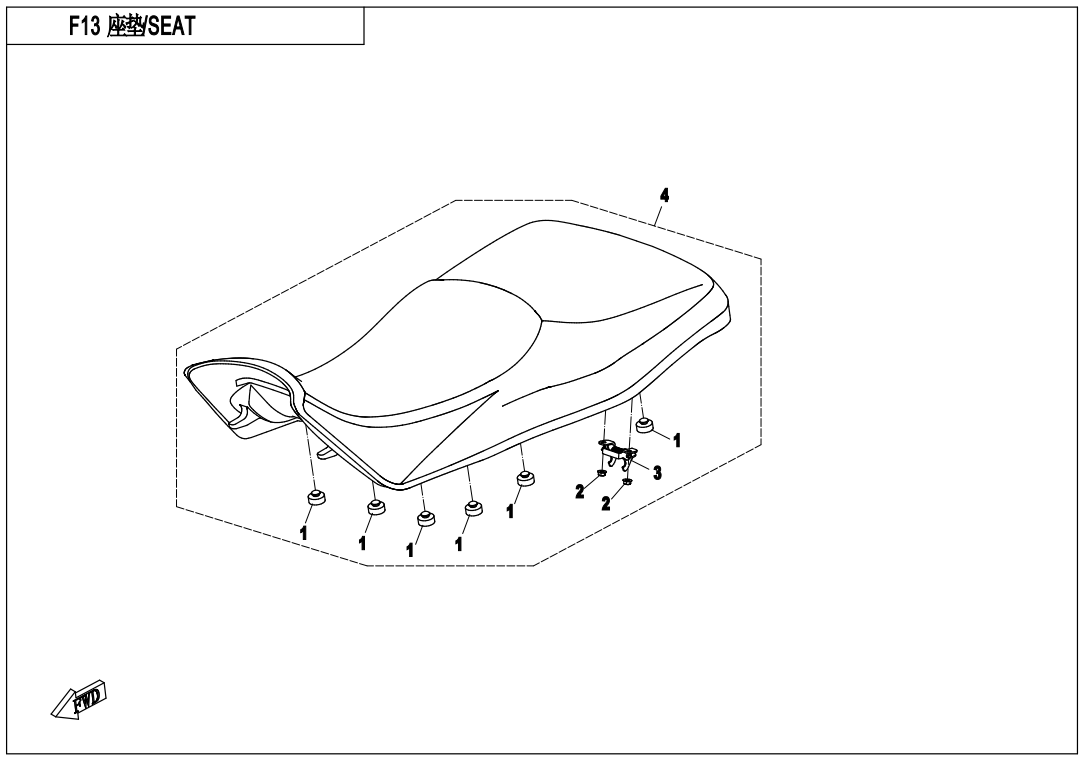 F13 座垫/SEAT

4

1

3

2

2

1

1

1

1

1

FWD