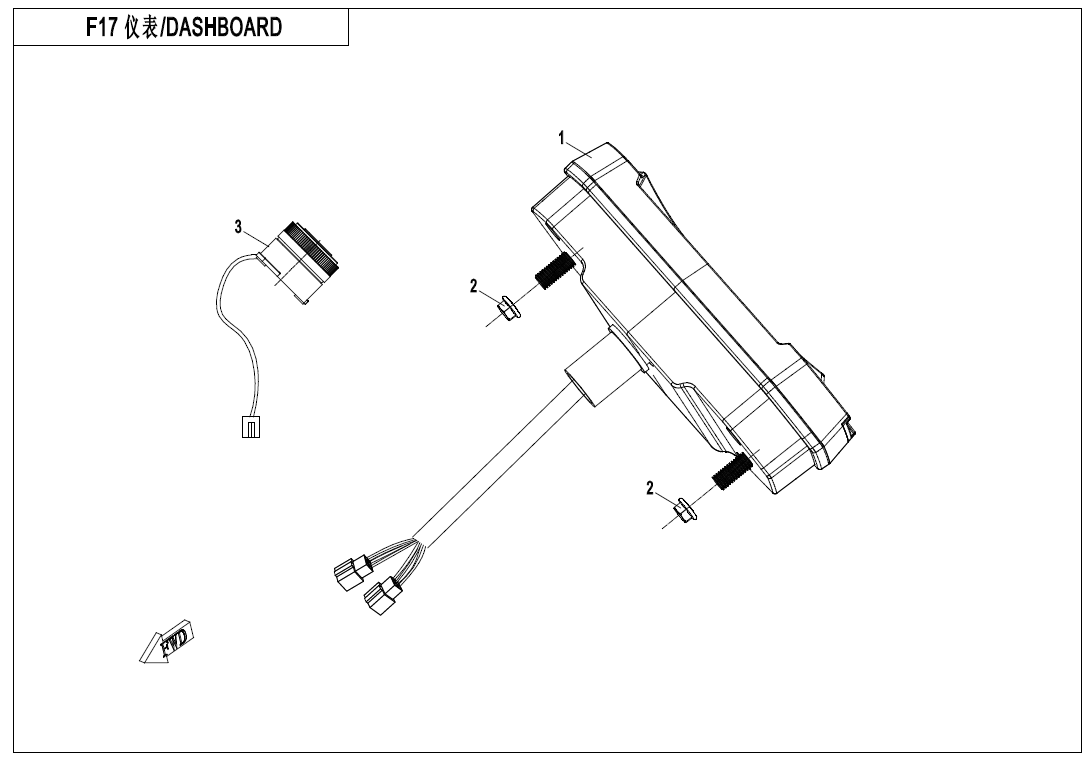 F17 仪表/DASHBOARD

1

3

2

2

FWD