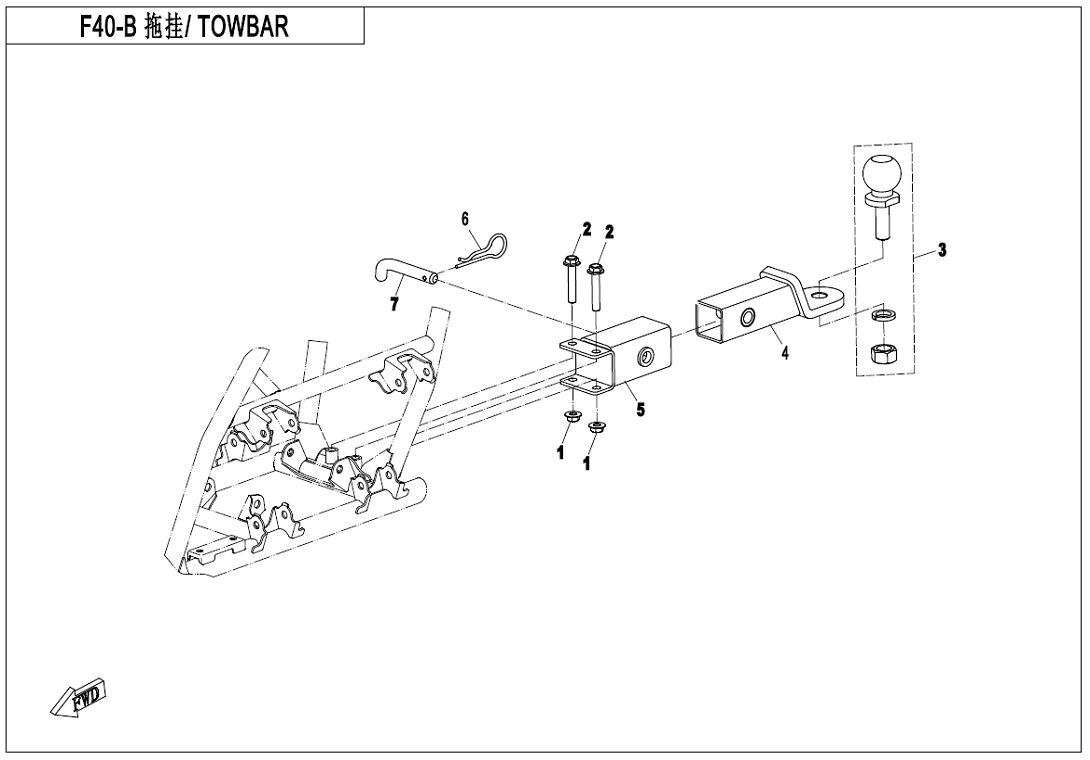 F40-B 拖挂/ TOWBAR

6
2
2
3
7
4
5
1
1
FWD