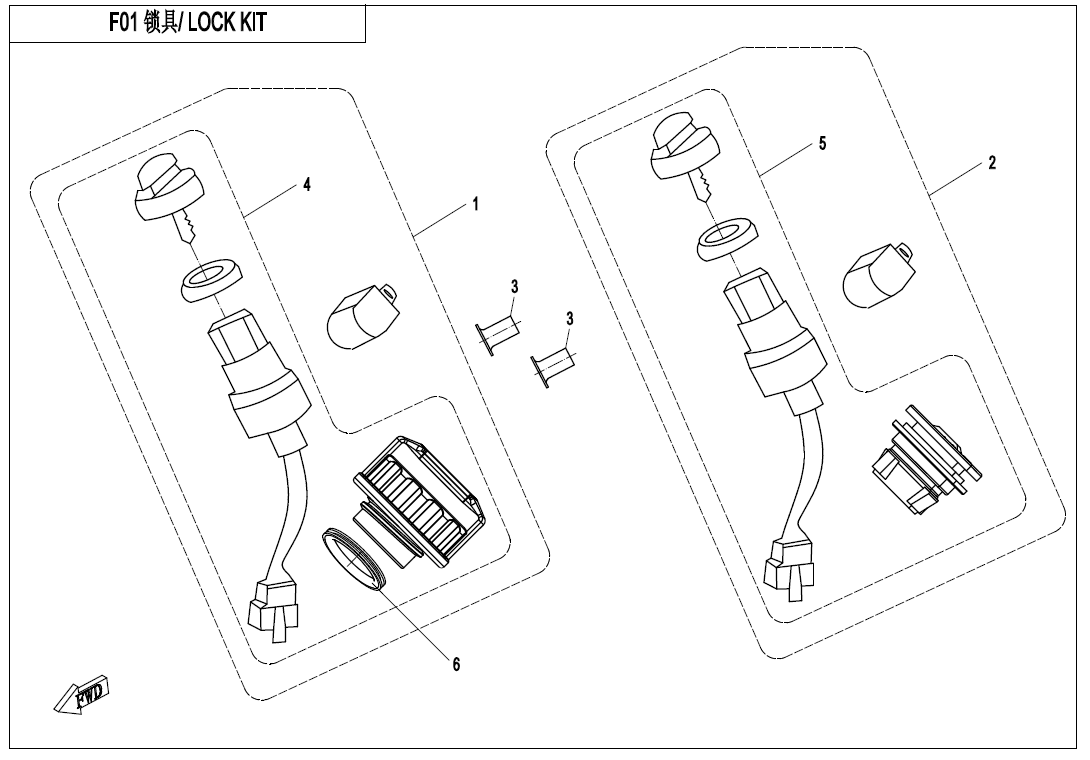 F01 锁具/ LOCK KIT

4

1

3

3

5

2

6

FWD