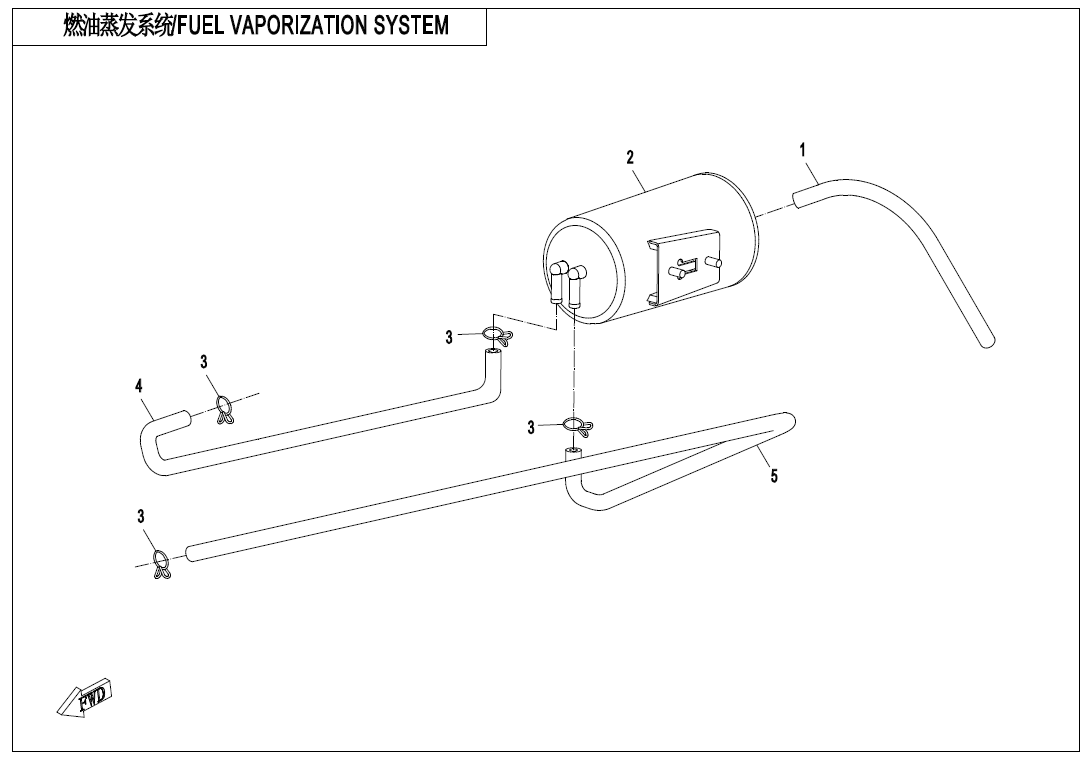 燃油蒸发系统/FUEL VAPORIZATION SYSTEM

2

1

3

3

4

3

5

3

FWD