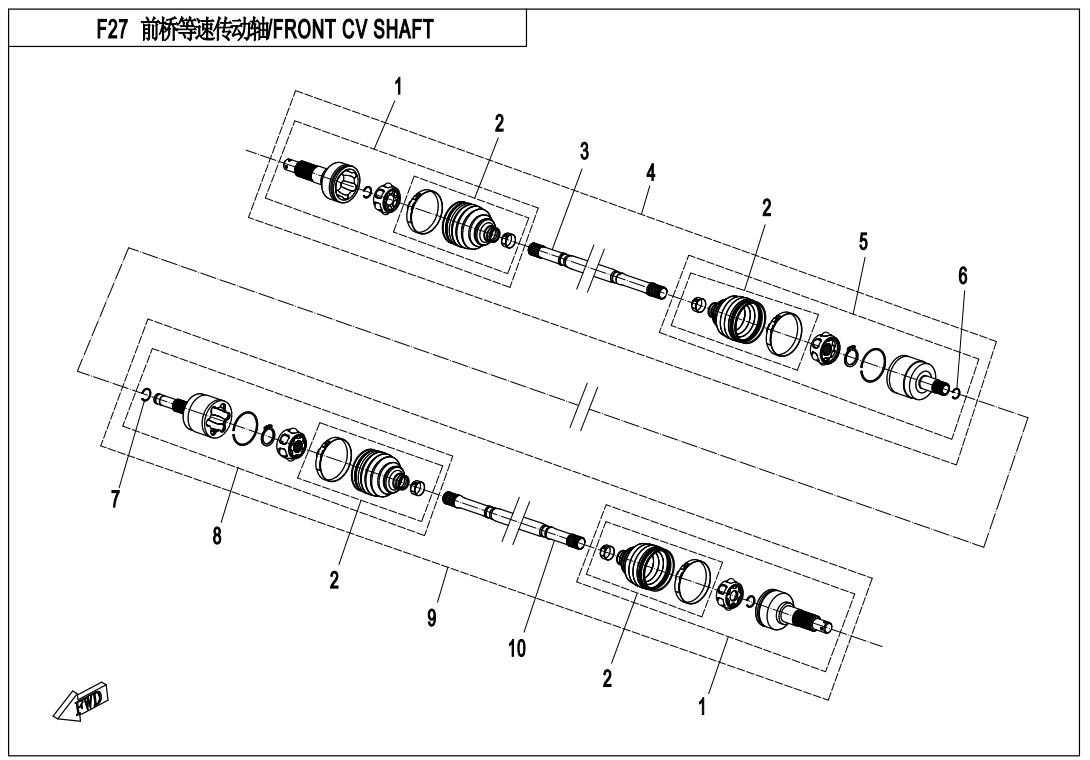 F27 前桥等速传动轴/FRONT CV SHAFT

1
2
3
4
2
5
6
7
8
2
9
10
2
1
FWD