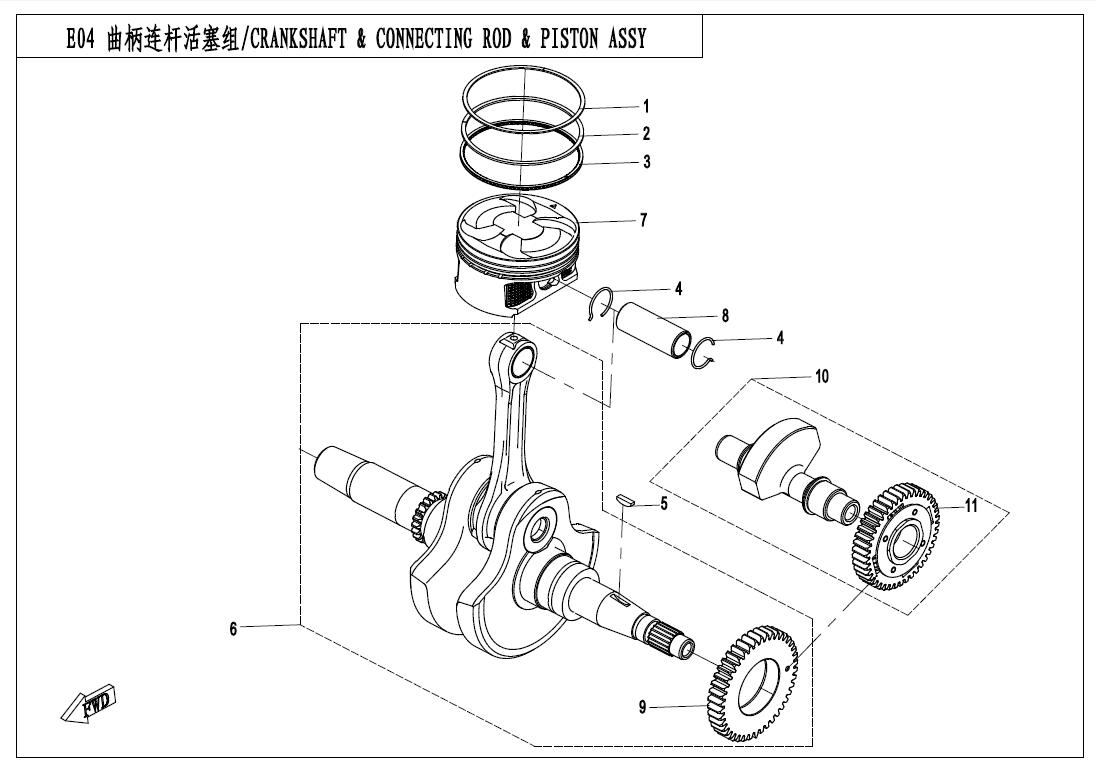 E04 曲柄连杆活塞组/CRANKSHAFT & CONNECTING ROD & PISTON ASSY

1
2
3
7
4
8
4
10
5
11
6
9
FWD