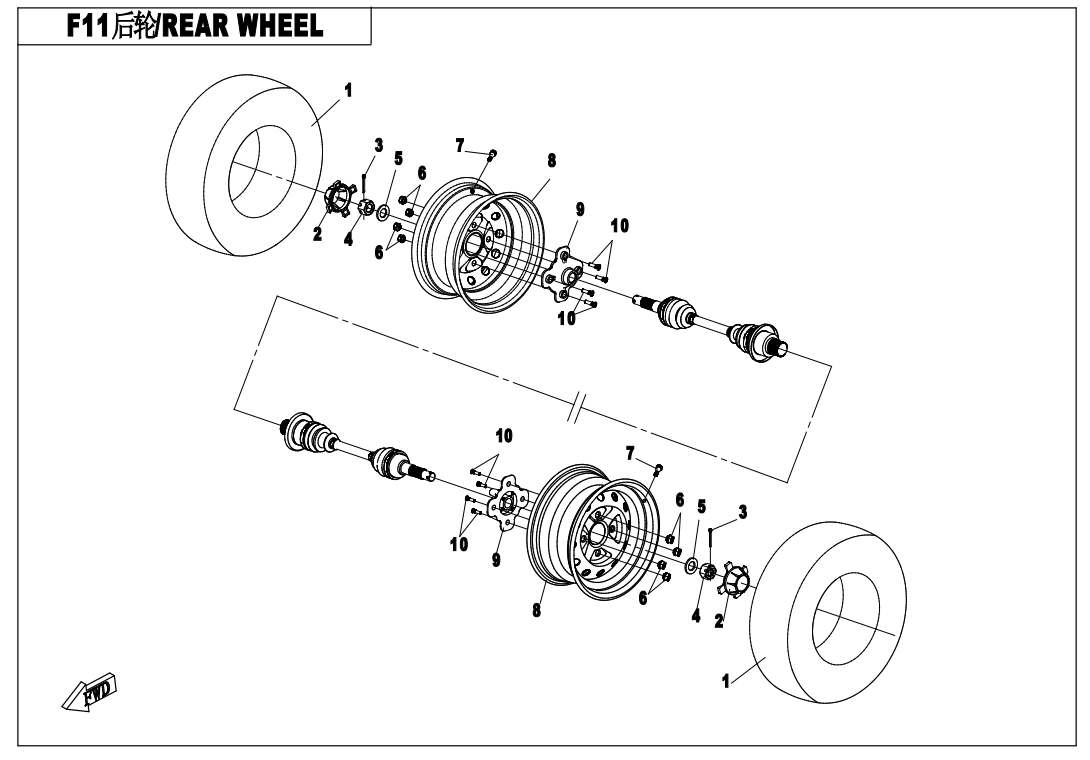 F11后轮/REAR WHEEL

1
3
5
6
7
8
2
4
6
9
10
10

10
7
6
5
3
10
9
8
6
4
2
1

FWD