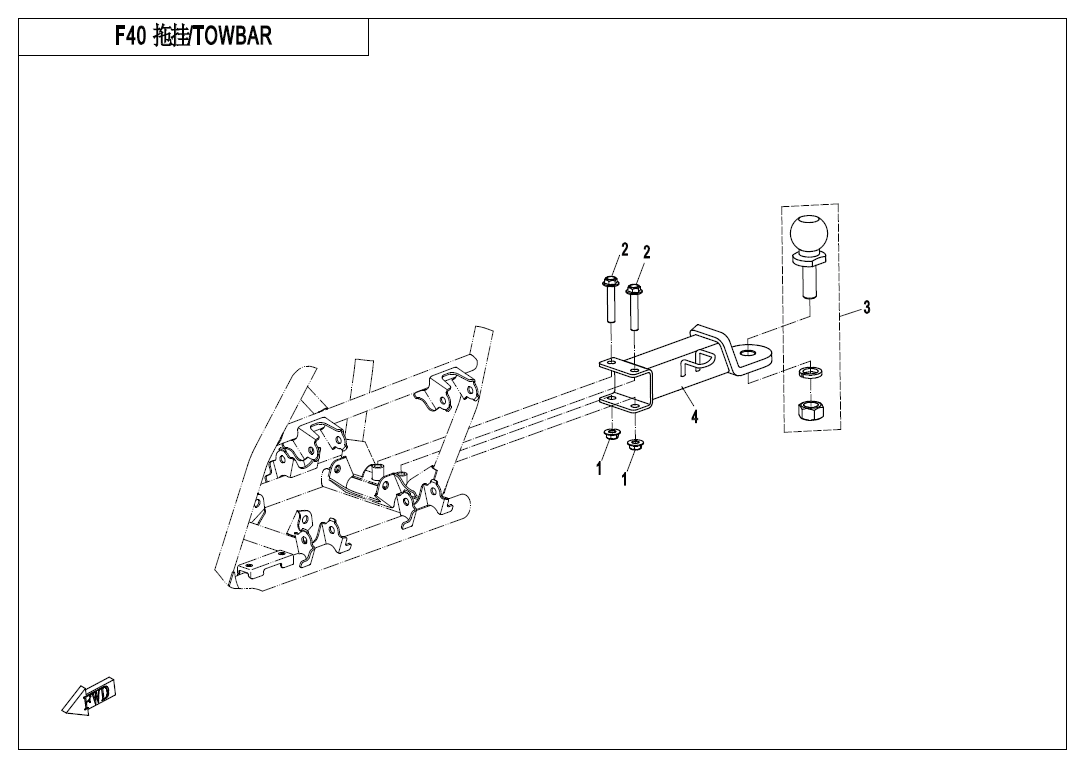 F40 拖挂/TOWBAR

2
2
3
4
1
1
FWD