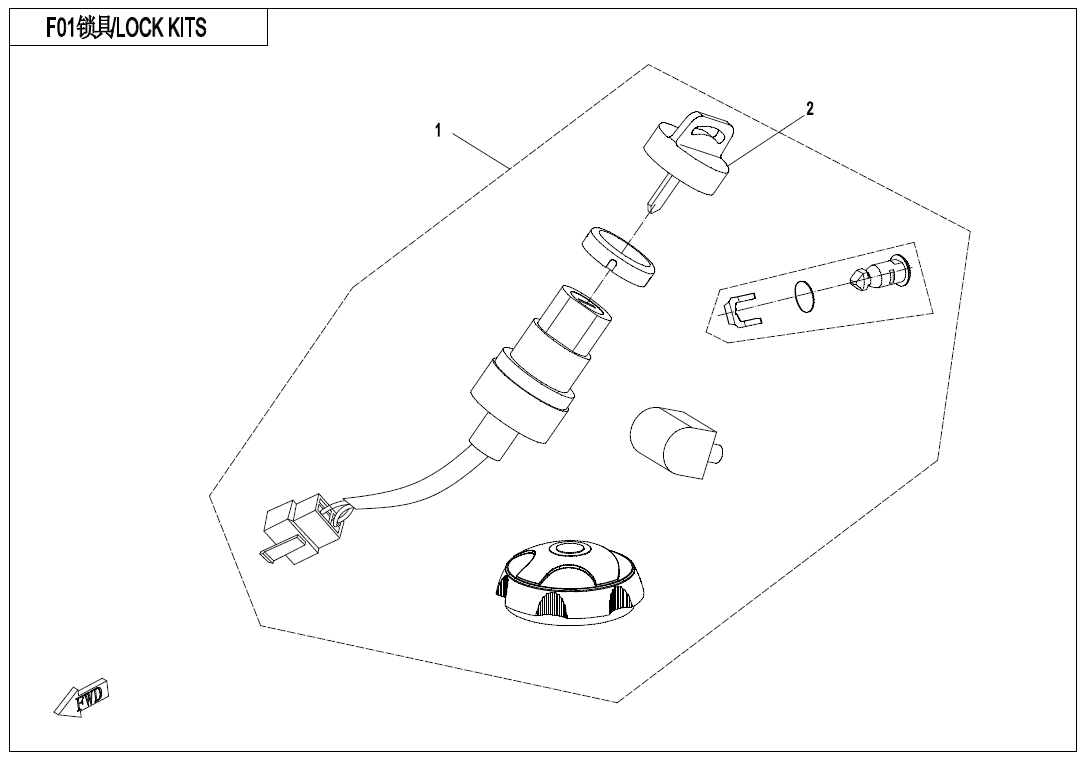 F01锁具/LOCK KITS

1

2

FWD