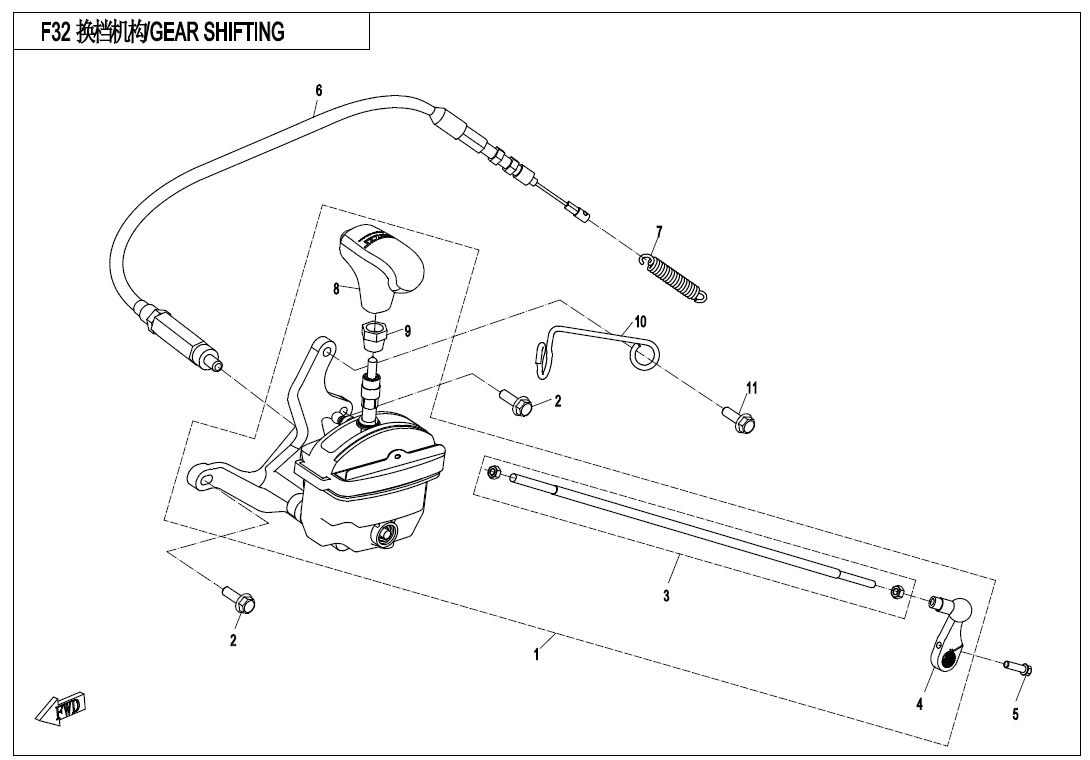 F32 换档机构/GEAR SHIFTING

6

7

8

9

10

2

11

3

2

1

4

5

FWD