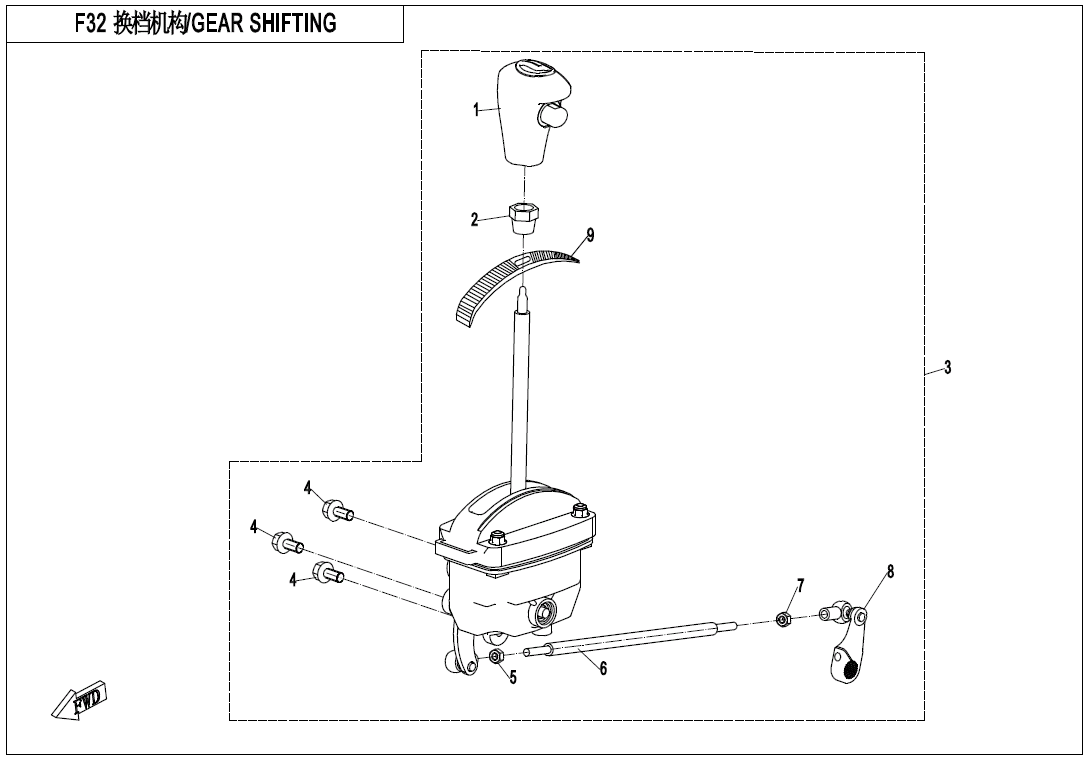 F32 换档机构/GEAR SHIFTING

1
2
9
3
4
4
4
7
8
5
6
FWD