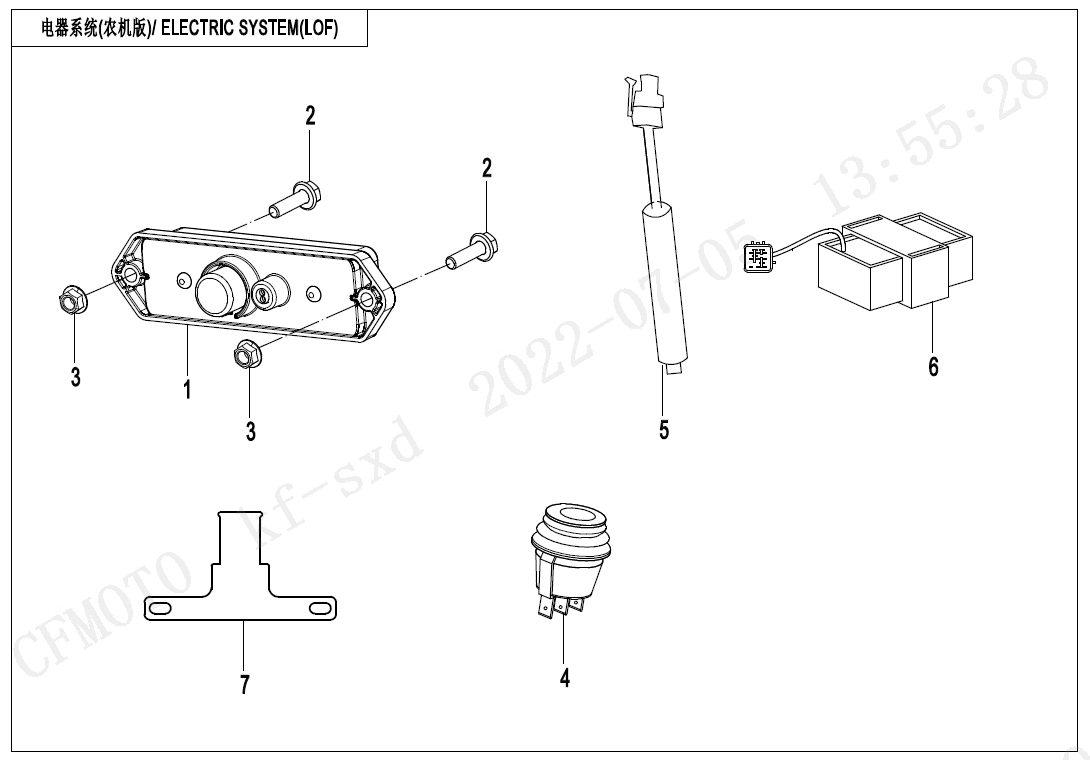 电器系统(农机版)/ ELECTRIC SYSTEM(LOF)

2
2
3
1
3
5
6
7
4

CFMOTO kf-sxd 2022-07-05 13:55:28