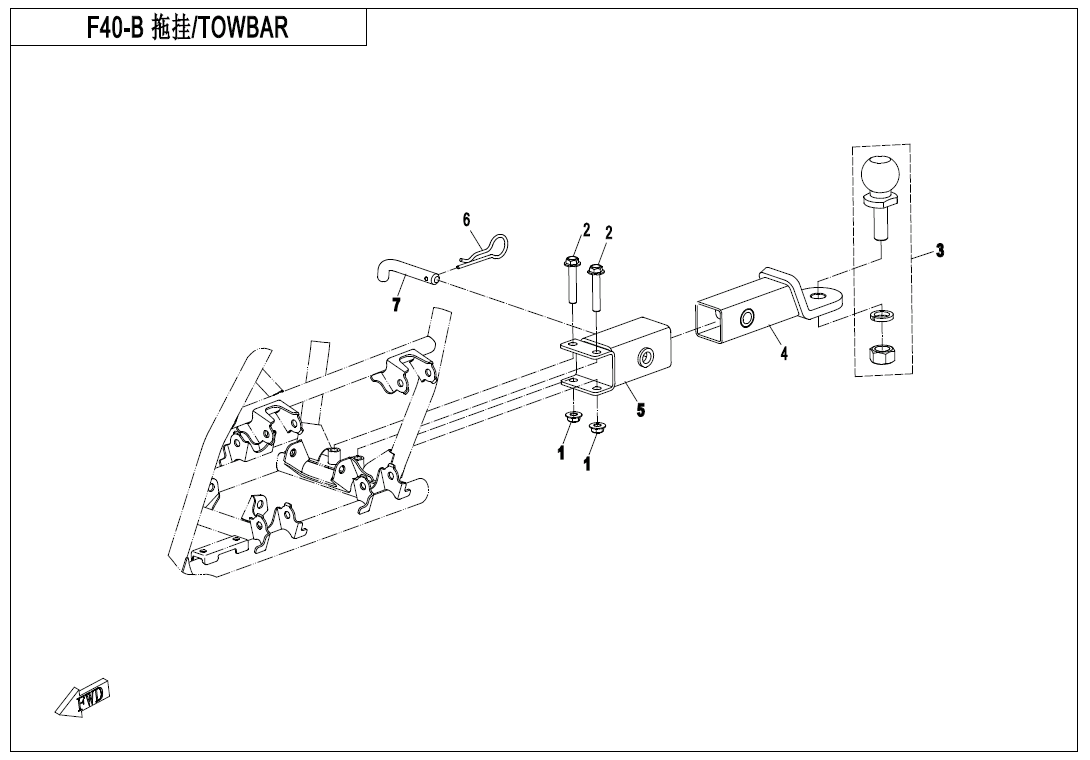 F40-B 拖挂/TOWBAR

6
2
2
3
7
4
5
1
1
FWD