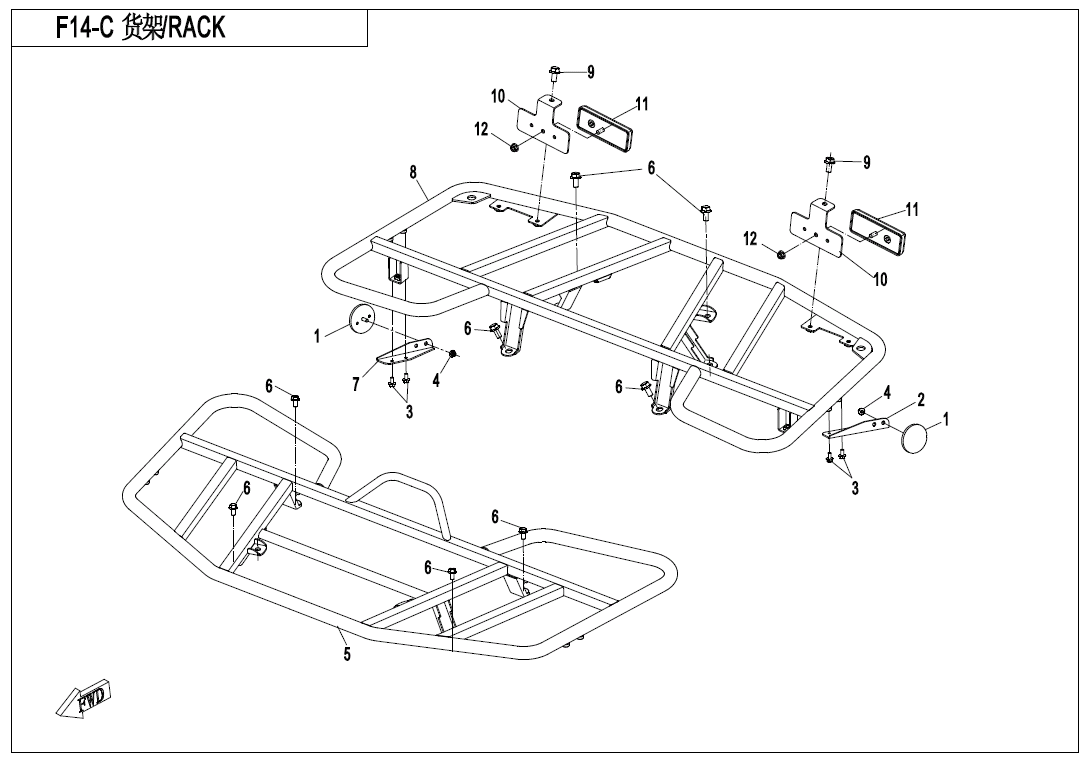 F14-C 货架/RACK

9
10
11
12
8
6
9
11
12
10
1
6
7
4
3
6
4
2
1
3
6
6
6
6
5
FWD