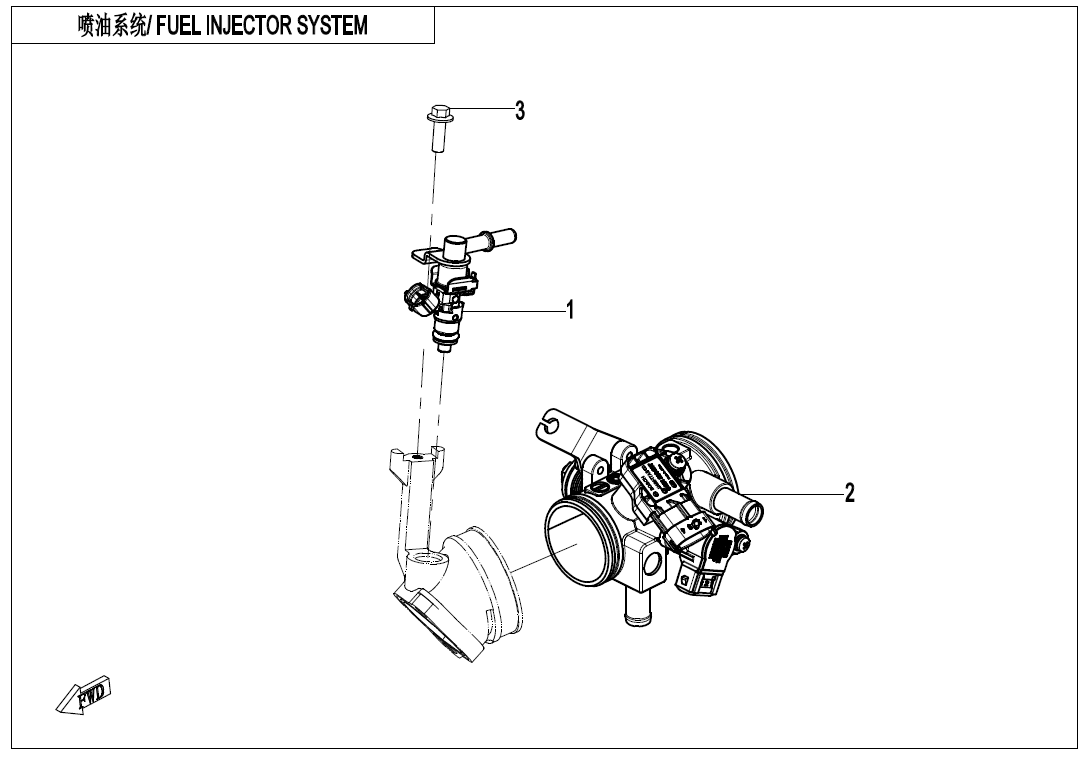 喷油系统/ FUEL INJECTOR SYSTEM

3

1

2

FWD